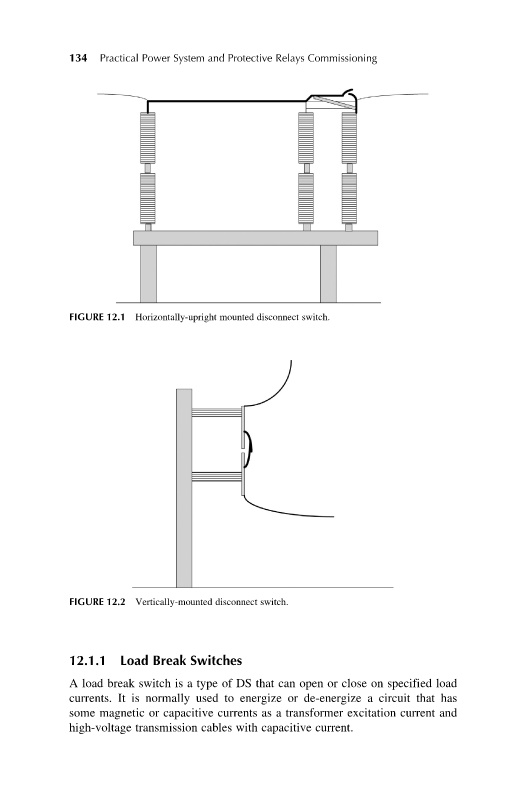 134 Practical Power System and Protective Relays Commissioning

FIGURE 12.1 Horizontally-upright mounted disconnect switch.

FIGURE 12.2 Vertically-mounted disconnect switch.

12.1.1 Load Break Switches

A load break switch is a type of DS that can open or close on specified load currents. It is normally used to energize or de-energize a circuit that has some magnetic or capacitive currents as a transformer excitation current and high-voltage transmission cables with capacitive current.