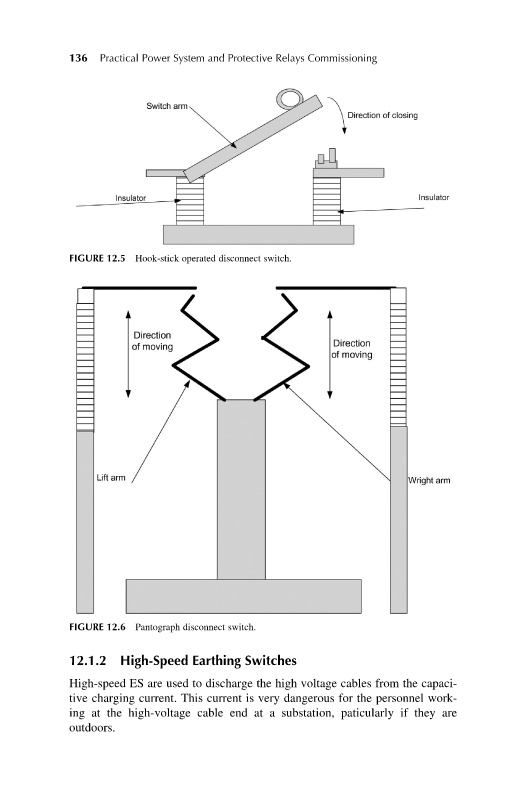 136 Practical Power System and Protective Relays Commissioning

Switch arm

Direction of closing

Insulator

Insulator

FIGURE 12.5 Hook-stick operated disconnect switch.

Direction of moving

Direction of moving

Lift arm

Wright arm

FIGURE 12.6 Pantograph disconnect switch.

12.1.2 High-Speed Earthing Switches

High-speed ES are used to discharge the high voltage cables from the capacitive charging current. This current is very dangerous for the personnel working at the high-voltage cable end at a substation, paticularly if they are outdoors.