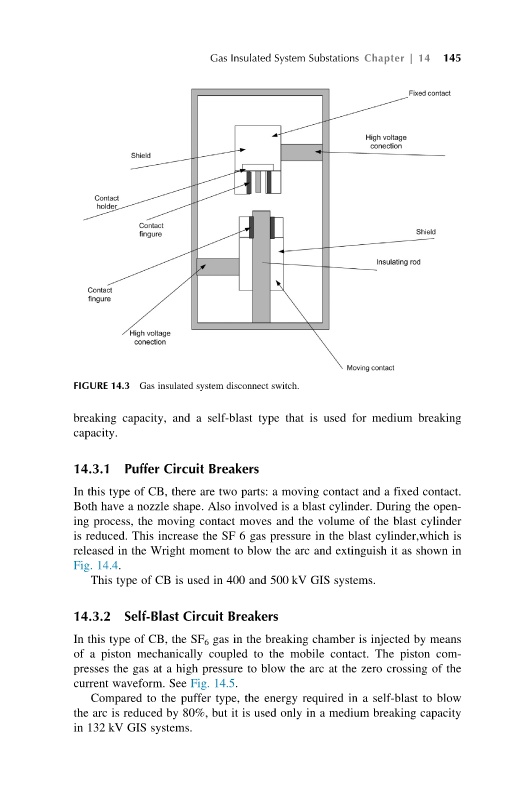 Gas Insulated System Substations Chapter | 14 145

Fixed contact

High voltage conection

Shield

Contact holder

Contact fingure

Shield

Insulating rod

Contact fingure

High voltage conection

Moving contact

FIGURE 14.3 Gas insulated system disconnect switch.

breaking capacity, and a self-blast type that is used for medium breaking capacity.

14.3.1 Puffer Circuit Breakers

In this type of CB, there are two parts: a moving contact and a fixed contact. Both have a nozzle shape. Also involved is a blast cylinder. During the opening process, the moving contact moves and the volume of the blast cylinder is reduced. This increase the SF 6 gas pressure in the blast cylinder,which is released in the Wright moment to blow the arc and extinguish it as shown in Fig. 14.4.

This type of CB is used in 400 and 500 kV GIS systems.

14.3.2 Self-Blast Circuit Breakers

In this type of CB, the $SF_6$ gas in the breaking chamber is injected by means of a piston mechanically coupled to the mobile contact. The piston compresses the gas at a high pressure to blow the arc at the zero crossing of the current waveform. See Fig. 14.5.

Compared to the puffer type, the energy required in a self-blast to blow the arc is reduced by 80%, but it is used only in a medium breaking capacity in 132 kV GIS systems.