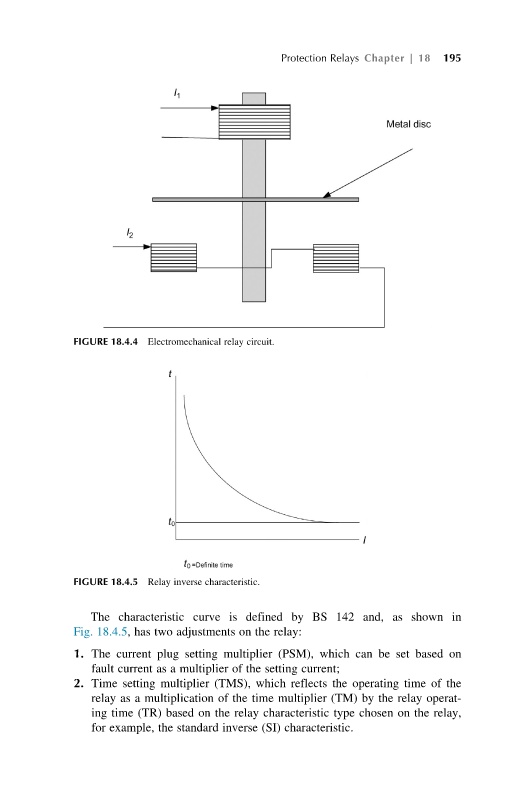 Protection Relays Chapter | 18 195

$I_1$

Metal disc

$I_2$

FIGURE 18.4.4 Electromechanical relay circuit.

$t$

$t_0$

$I$

$t_0$=Definite time

FIGURE 18.4.5 Relay inverse characteristic.

The characteristic curve is defined by BS 142 and, as shown in Fig. 18.4.5, has two adjustments on the relay:

1. The current plug setting multiplier (PSM), which can be set based on fault current as a multiplier of the setting current;
2. Time setting multiplier (TMS), which reflects the operating time of the relay as a multiplication of the time multiplier (TM) by the relay operating time (TR) based on the relay characteristic type chosen on the relay, for example, the standard inverse (SI) characteristic.