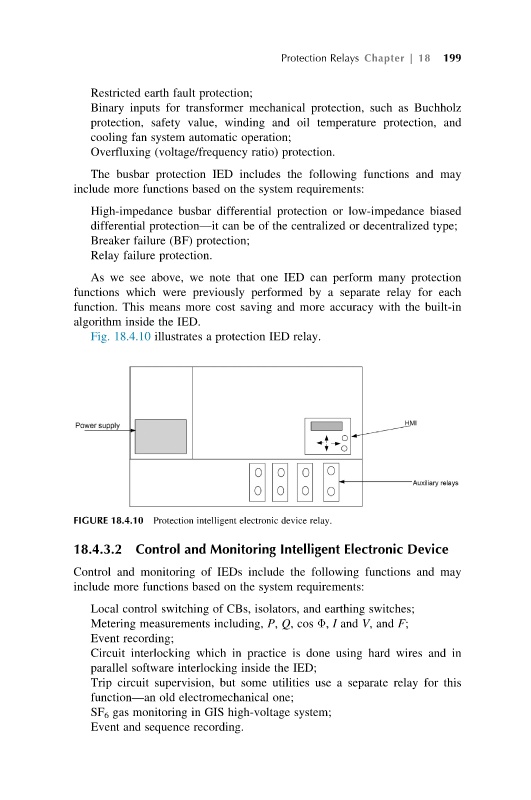 Protection Relays Chapter | 18 199

Restricted earth fault protection;
Binary inputs for transformer mechanical protection, such as Buchholz protection, safety value, winding and oil temperature protection, and cooling fan system automatic operation;
Overfluxing (voltage/frequency ratio) protection.

The busbar protection IED includes the following functions and may include more functions based on the system requirements:

High-impedance busbar differential protection or low-impedance biased differential protection—it can be of the centralized or decentralized type;
Breaker failure (BF) protection;
Relay failure protection.

As we see above, we note that one IED can perform many protection functions which were previously performed by a separate relay for each function. This means more cost saving and more accuracy with the built-in algorithm inside the IED.
Fig. 18.4.10 illustrates a protection IED relay.

Power supply
HMI
Auxiliary relays

FIGURE 18.4.10 Protection intelligent electronic device relay.

18.4.3.2 Control and Monitoring Intelligent Electronic Device

Control and monitoring of IEDs include the following functions and may include more functions based on the system requirements:

Local control switching of CBs, isolators, and earthing switches;
Metering measurements including, $P$, $Q$, cos $\Phi$, $I$ and $V$, and $F$;
Event recording;
Circuit interlocking which in practice is done using hard wires and in parallel software interlocking inside the IED;
Trip circuit supervision, but some utilities use a separate relay for this function—an old electromechanical one;
$SF_6$ gas monitoring in GIS high-voltage system;
Event and sequence recording.