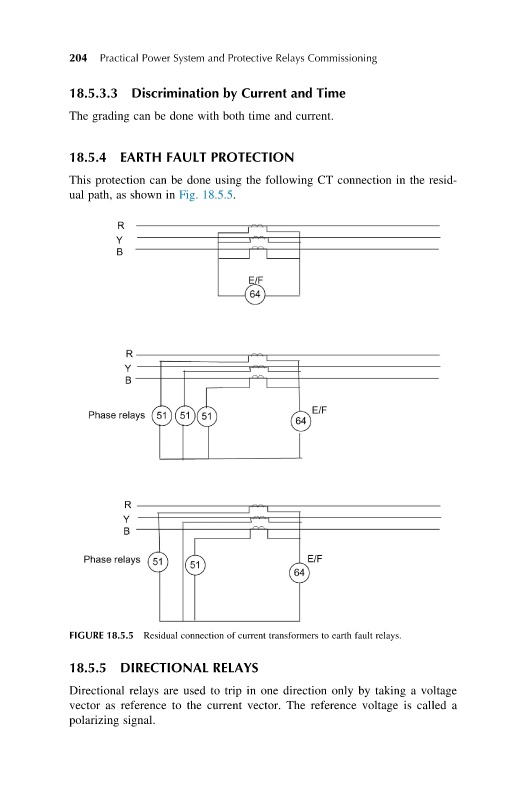 204 Practical Power System and Protective Relays Commissioning

18.5.3.3 Discrimination by Current and Time

The grading can be done with both time and current.

18.5.4 EARTH FAULT PROTECTION

This protection can be done using the following CT connection in the residual path, as shown in Fig. 18.5.5.

R
Y
B

E/F
64

R
Y
B

Phase relays 51 51 51

E/F
64

R
Y
B

Phase relays 51 51

E/F
64

FIGURE 18.5.5 Residual connection of current transformers to earth fault relays.

18.5.5 DIRECTIONAL RELAYS

Directional relays are used to trip in one direction only by taking a voltage vector as reference to the current vector. The reference voltage is called a polarizing signal.