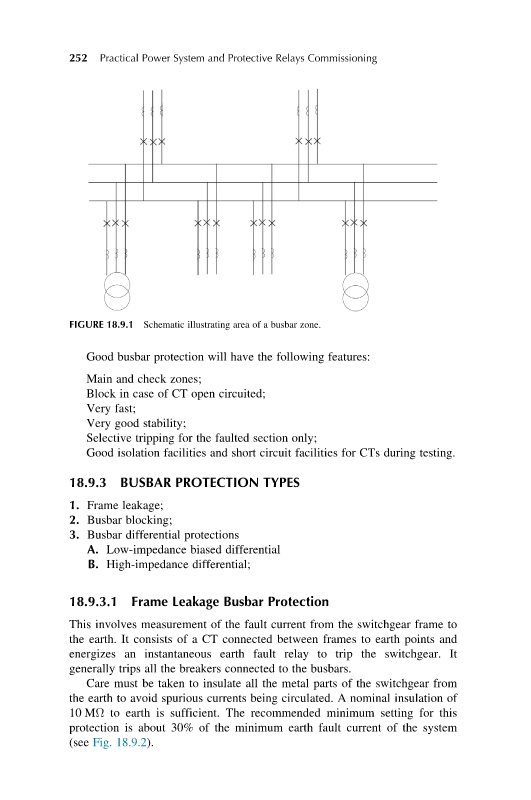 252 Practical Power System and Protective Relays Commissioning

FIGURE 18.9.1 Schematic illustrating area of a busbar zone.

Good busbar protection will have the following features:

Main and check zones;
Block in case of CT open circuited;
Very fast;
Very good stability;
Selective tripping for the faulted section only;
Good isolation facilities and short circuit facilities for CTs during testing.

18.9.3 BUSBAR PROTECTION TYPES

1. Frame leakage;
2. Busbar blocking;
3. Busbar differential protections
A. Low-impedance biased differential
B. High-impedance differential;

18.9.3.1 Frame Leakage Busbar Protection

This involves measurement of the fault current from the switchgear frame to the earth. It consists of a CT connected between frames to earth points and energizes an instantaneous earth fault relay to trip the switchgear. It generally trips all the breakers connected to the busbars.

Care must be taken to insulate all the metal parts of the switchgear from the earth to avoid spurious currents being circulated. A nominal insulation of 10 MΩ to earth is sufficient. The recommended minimum setting for this protection is about 30% of the minimum earth fault current of the system (see Fig. 18.9.2).