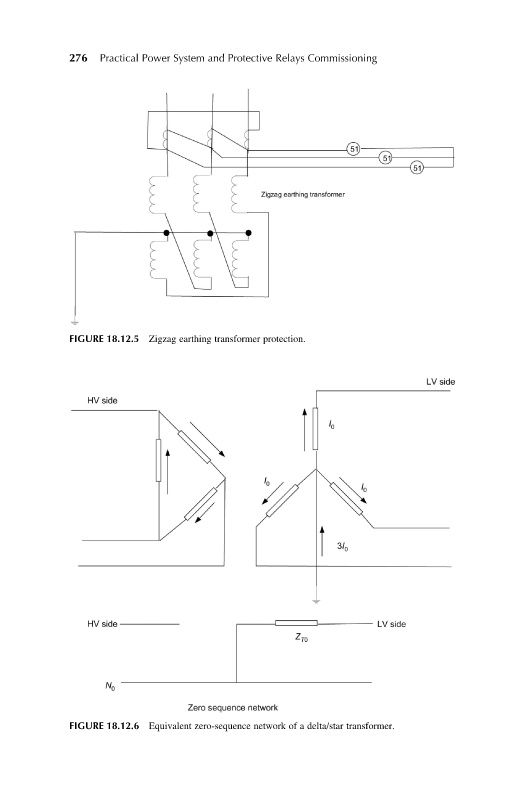 276 Practical Power System and Protective Relays Commissioning

51

51

51

Zigzag earthing transformer

FIGURE 18.12.5 Zigzag earthing transformer protection.

LV side

HV side

$I_0$

$I_0$

$I_0$

$3I_0$

HV side

LV side

$Z_{T0}$

$N_0$

Zero sequence network

FIGURE 18.12.6 Equivalent zero-sequence network of a delta/star transformer.