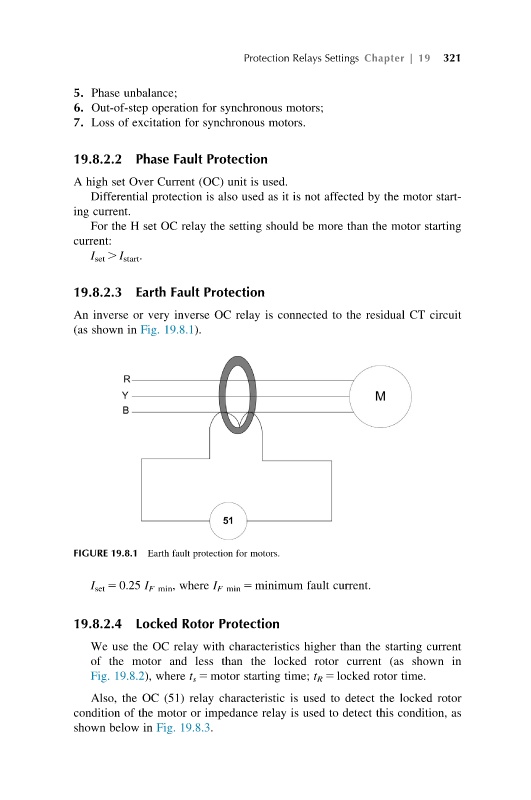 Protection Relays Settings Chapter | 19 321

5. Phase unbalance;
6. Out-of-step operation for synchronous motors;
7. Loss of excitation for synchronous motors.

19.8.2.2 Phase Fault Protection

A high set Over Current (OC) unit is used.

Differential protection is also used as it is not affected by the motor starting current.

For the H set OC relay the setting should be more than the motor starting current:

$I_{set} > I_{start}$.

19.8.2.3 Earth Fault Protection

An inverse or very inverse OC relay is connected to the residual CT circuit (as shown in Fig. 19.8.1).

R
Y
B
M
51

FIGURE 19.8.1 Earth fault protection for motors.

$I_{set} = 0.25\ I_{F\ min}$, where $I_{F\ min}$ = minimum fault current.

19.8.2.4 Locked Rotor Protection

We use the OC relay with characteristics higher than the starting current of the motor and less than the locked rotor current (as shown in Fig. 19.8.2), where $t_s$ = motor starting time; $t_R$ = locked rotor time.

Also, the OC (51) relay characteristic is used to detect the locked rotor condition of the motor or impedance relay is used to detect this condition, as shown below in Fig. 19.8.3.