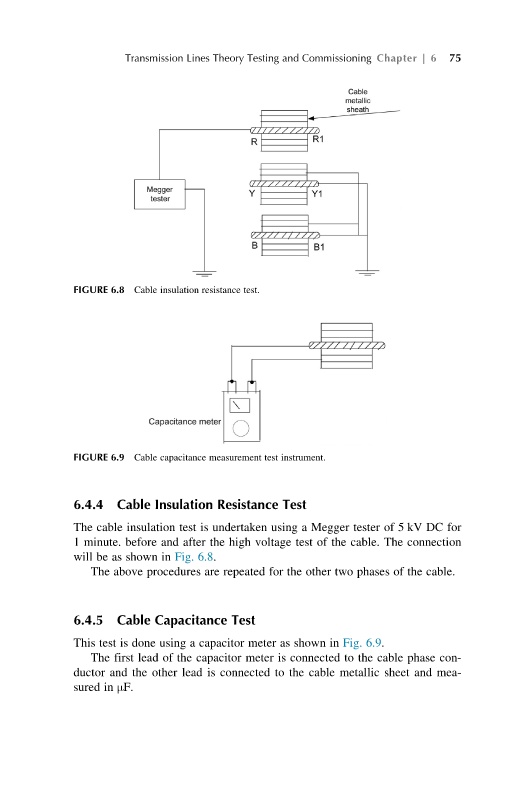 Transmission Lines Theory Testing and Commissioning Chapter | 6 75

Cable metallic sheath

R

R1

Megger tester

Y

Y1

B

B1

FIGURE 6.8 Cable insulation resistance test.

Capacitance meter

FIGURE 6.9 Cable capacitance measurement test instrument.

6.4.4 Cable Insulation Resistance Test

The cable insulation test is undertaken using a Megger tester of 5 kV DC for 1 minute. before and after the high voltage test of the cable. The connection will be as shown in Fig. 6.8.

The above procedures are repeated for the other two phases of the cable.

6.4.5 Cable Capacitance Test

This test is done using a capacitor meter as shown in Fig. 6.9.

The first lead of the capacitor meter is connected to the cable phase conductor and the other lead is connected to the cable metallic sheet and measured in μF.