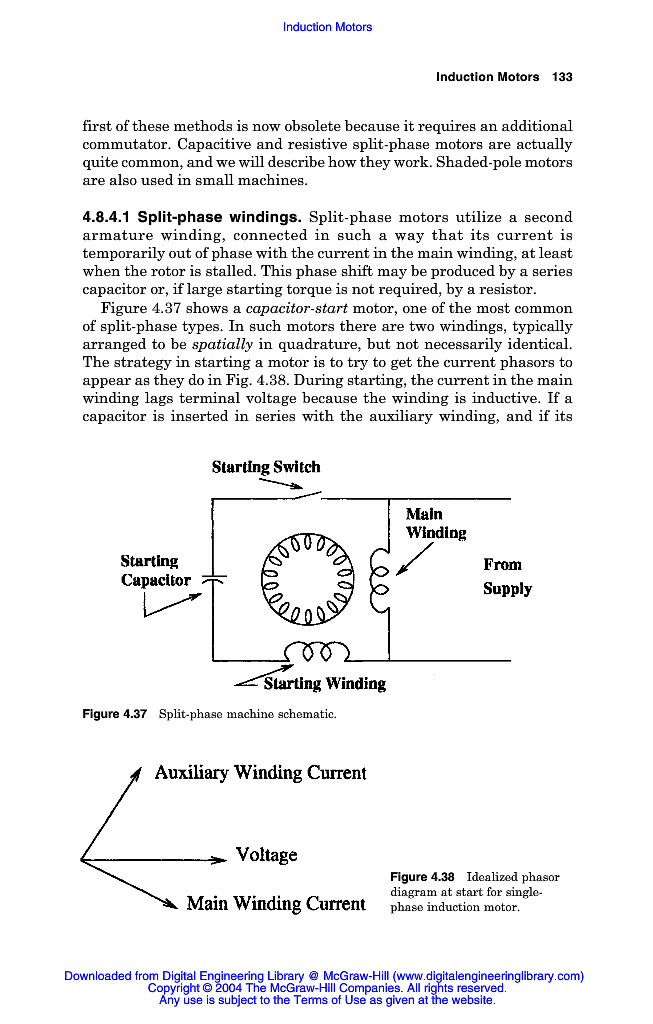 Induction Motors

Induction Motors 133

first of these methods is now obsolete because it requires an additional commutator. Capacitive and resistive split-phase motors are actually quite common, and we will describe how they work. Shaded-pole motors are also used in small machines.

4.8.4.1 Split-phase windings. Split-phase motors utilize a second armature winding, connected in such a way that its current is temporarily out of phase with the current in the main winding, at least when the rotor is stalled. This phase shift may be produced by a series capacitor or, if large starting torque is not required, by a resistor.

Figure 4.37 shows a capacitor-start motor, one of the most common of split-phase types. In such motors there are two windings, typically arranged to be spatially in quadrature, but not necessarily identical. The strategy in starting a motor is to try to get the current phasors to appear as they do in Fig. 4.38. During starting, the current in the main winding lags terminal voltage because the winding is inductive. If a capacitor is inserted in series with the auxiliary winding, and if its

Starting Switch

Main Winding

Starting Capacitor

From Supply

Starting Winding

Figure 4.37 Split-phase machine schematic.

Auxiliary Winding Current

Voltage

Main Winding Current

Figure 4.38 Idealized phasor diagram at start for single-phase induction motor.

Downloaded from Digital Engineering Library @ McGraw-Hill (www.digitalengineeringlibrary.com)
Copyright © 2004 The McGraw-Hill Companies. All rights reserved.
Any use is subject to the Terms of Use as given at the website.