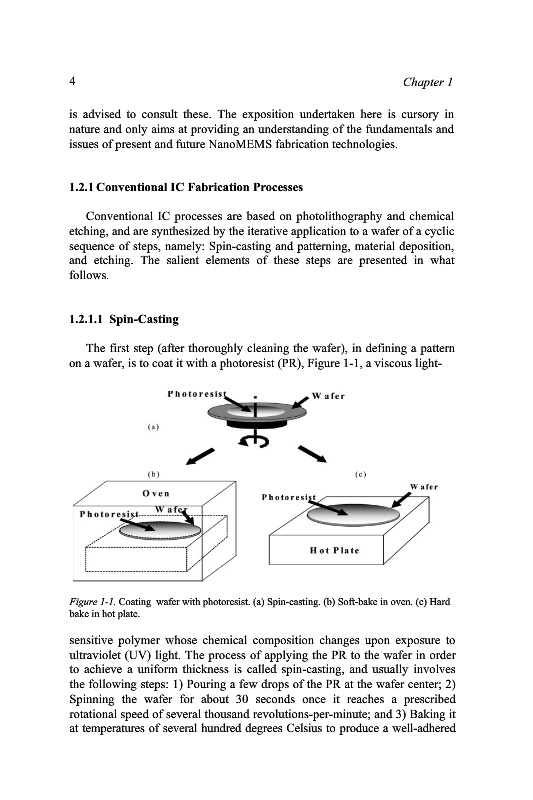 4 Chapter 1

is advised to consult these. The exposition undertaken here is cursory in nature and only aims at providing an understanding of the fundamentals and issues of present and future NanoMEMS fabrication technologies.

1.2.1 Conventional IC Fabrication Processes

Conventional IC processes are based on photolithography and chemical etching, and are synthesized by the iterative application to a wafer of a cyclic sequence of steps, namely: Spin-casting and patterning, material deposition, and etching. The salient elements of these steps are presented in what follows.

1.2.1.1 Spin-Casting

The first step (after thoroughly cleaning the wafer), in defining a pattern on a wafer, is to coat it with a photoresist (PR), Figure 1-1, a viscous light-

Photoresist
Wafer
(a)
(b)
(c)
Oven
Photoresist
Wafer
Photoresist
Wafer
Hot Plate

Figure 1-1. Coating wafer with photoresist. (a) Spin-casting. (b) Soft-bake in oven. (c) Hard bake in hot plate.

sensitive polymer whose chemical composition changes upon exposure to ultraviolet (UV) light. The process of applying the PR to the wafer in order to achieve a uniform thickness is called spin-casting, and usually involves the following steps: 1) Pouring a few drops of the PR at the wafer center; 2) Spinning the wafer for about 30 seconds once it reaches a prescribed rotational speed of several thousand revolutions-per-minute; and 3) Baking it at temperatures of several hundred degrees Celsius to produce a well-adhered