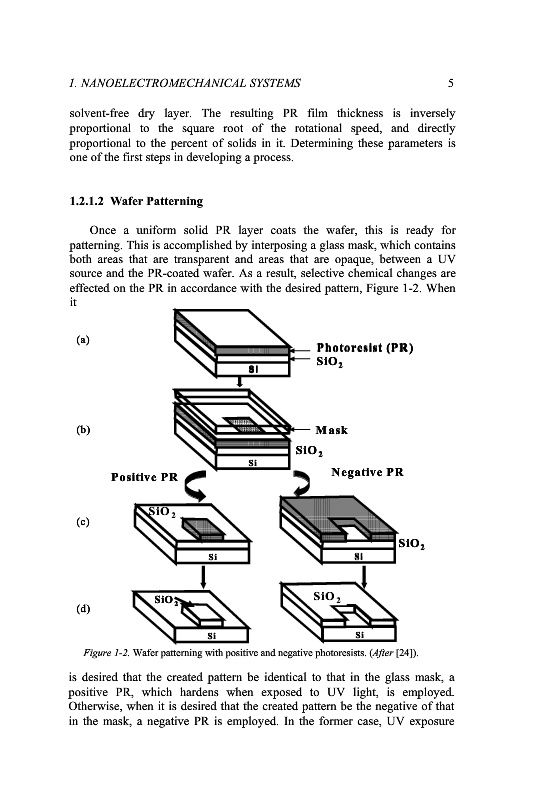 1. NANOELECTROMECHANICAL SYSTEMS 5

solvent-free dry layer. The resulting PR film thickness is inversely proportional to the square root of the rotational speed, and directly proportional to the percent of solids in it. Determining these parameters is one of the first steps in developing a process.

1.2.1.2 Wafer Patterning

Once a uniform solid PR layer coats the wafer, this is ready for patterning. This is accomplished by interposing a glass mask, which contains both areas that are transparent and areas that are opaque, between a UV source and the PR-coated wafer. As a result, selective chemical changes are effected on the PR in accordance with the desired pattern, Figure 1-2. When it

(a)

Photoresist (PR)
$SiO_2$
Si

(b)

Mask
$SiO_2$
Si

Positive PR

Negative PR

(c)

$SiO_2$
Si
$SiO_2$
Si

(d)

$SiO_2$
Si
$SiO_2$
Si

Figure 1-2. Wafer patterning with positive and negative photoresists. (After [24]).

is desired that the created pattern be identical to that in the glass mask, a positive PR, which hardens when exposed to UV light, is employed. Otherwise, when it is desired that the created pattern be the negative of that in the mask, a negative PR is employed. In the former case, UV exposure