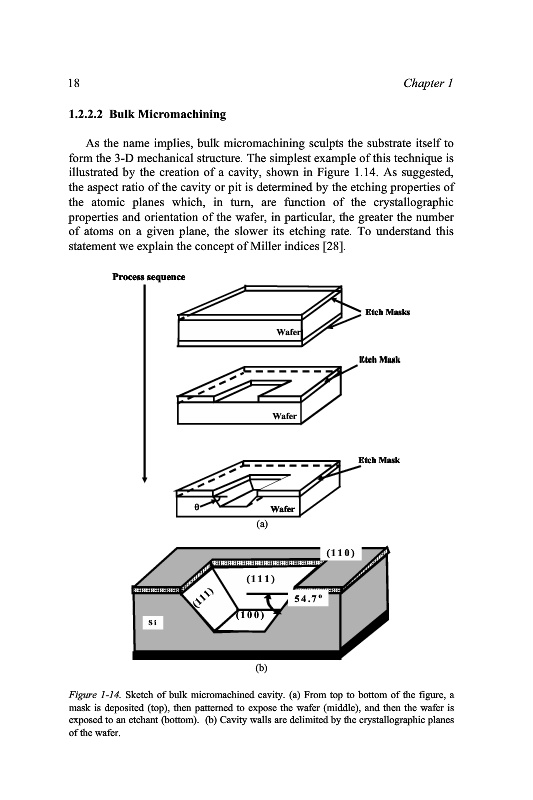 18 Chapter 1

1.2.2.2 Bulk Micromachining

As the name implies, bulk micromachining sculpts the substrate itself to form the 3-D mechanical structure. The simplest example of this technique is illustrated by the creation of a cavity, shown in Figure 1.14. As suggested, the aspect ratio of the cavity or pit is determined by the etching properties of the atomic planes which, in turn, are function of the crystallographic properties and orientation of the wafer, in particular, the greater the number of atoms on a given plane, the slower its etching rate. To understand this statement we explain the concept of Miller indices [28].

Process sequence

Etch Masks

Wafer

Etch Mask

Wafer

Etch Mask

θ

Wafer

(a)

(110)

(111)

(111)

54.7°

(100)

Si

(b)

Figure 1-14. Sketch of bulk micromachined cavity. (a) From top to bottom of the figure, a mask is deposited (top), then patterned to expose the wafer (middle), and then the wafer is exposed to an etchant (bottom). (b) Cavity walls are delimited by the crystallographic planes of the wafer.