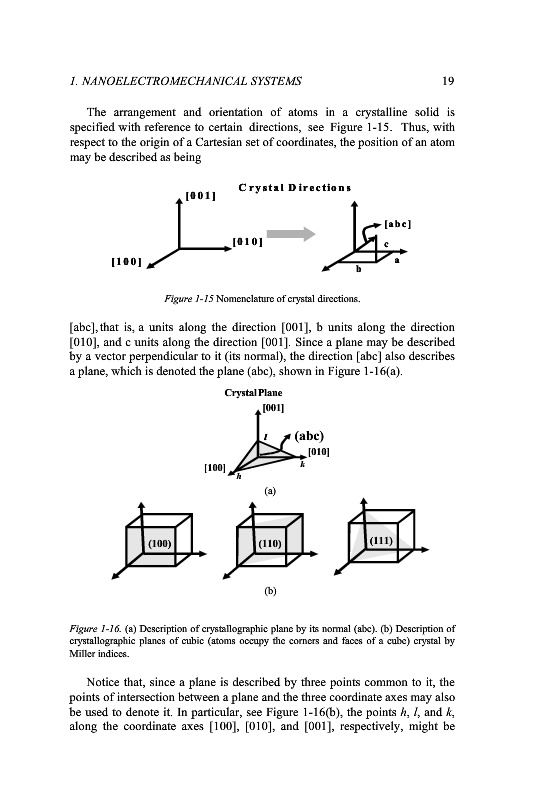 1. NANOELECTROMECHANICAL SYSTEMS 19

The arrangement and orientation of atoms in a crystalline solid is specified with reference to certain directions, see Figure 1-15. Thus, with respect to the origin of a Cartesian set of coordinates, the position of an atom may be described as being

Crystal Directions

[001]

[010]

[100]

[abc]

c

a

b

Figure 1-15 Nomenclature of crystal directions.

[abc], that is, a units along the direction [001], b units along the direction [010], and c units along the direction [001]. Since a plane may be described by a vector perpendicular to it (its normal), the direction [abc] also describes a plane, which is denoted the plane (abc), shown in Figure 1-16(a).

Crystal Plane

[001]

l

(abc)

[010]

k

[100]

h

(a)

(100)

(110)

(111)

(b)

Figure 1-16. (a) Description of crystallographic plane by its normal (abc). (b) Description of crystallographic planes of cubic (atoms occupy the corners and faces of a cube) crystal by Miller indices.

Notice that, since a plane is described by three points common to it, the points of intersection between a plane and the three coordinate axes may also be used to denote it. In particular, see Figure 1-16(b), the points h, l, and k, along the coordinate axes [100], [010], and [001], respectively, might be