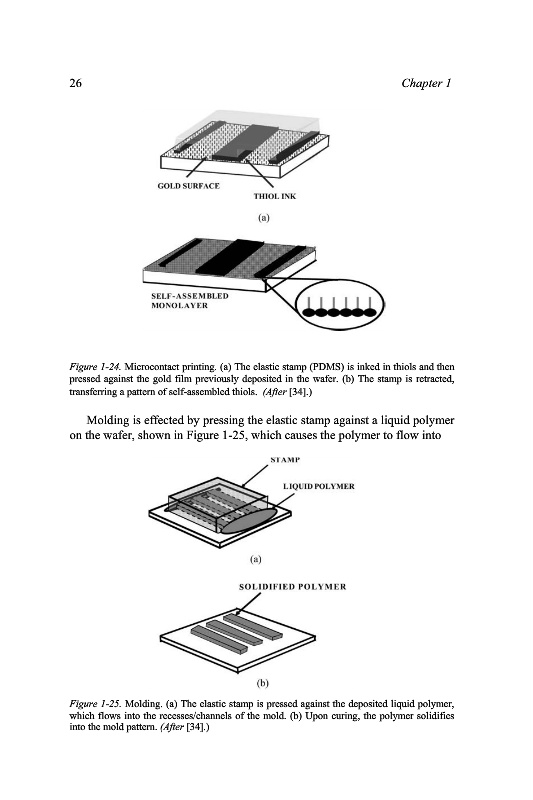 26

Chapter 1

GOLD SURFACE

THIOL INK

(a)

SELF-ASSEMBLED MONOLAYER

Figure 1-24. Microcontact printing. (a) The elastic stamp (PDMS) is inked in thiols and then pressed against the gold film previously deposited in the wafer. (b) The stamp is retracted, transferring a pattern of self-assembled thiols. (After [34].)

Molding is effected by pressing the elastic stamp against a liquid polymer on the wafer, shown in Figure 1-25, which causes the polymer to flow into

STAMP

LIQUID POLYMER

(a)

SOLIDIFIED POLYMER

(b)

Figure 1-25. Molding. (a) The elastic stamp is pressed against the deposited liquid polymer, which flows into the recesses/channels of the mold. (b) Upon curing, the polymer solidifies into the mold pattern. (After [34].)