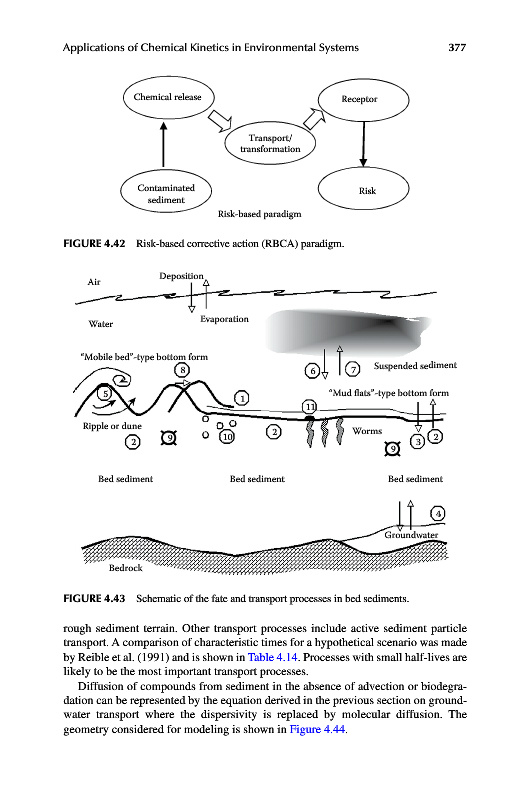 Applications of Chemical Kinetics in Environmental Systems 377

Chemical release

Receptor

Transport/ transformation

Contaminated sediment

Risk

Risk-based paradigm

FIGURE 4.42 Risk-based corrective action (RBCA) paradigm.

Air

Deposition

Water

Evaporation

"Mobile bed"-type bottom form

8

6

7

Suspended sediment

"Mud flats"-type bottom form

5

1

11

Ripple or dune

2

9

10

2

Worms

9

3

2

Bed sediment

Bed sediment

Bed sediment

4

Groundwater

Bedrock

FIGURE 4.43 Schematic of the fate and transport processes in bed sediments.

rough sediment terrain. Other transport processes include active sediment particle transport. A comparison of characteristic times for a hypothetical scenario was made by Reible et al. (1991) and is shown in Table 4.14. Processes with small half-lives are likely to be the most important transport processes.

Diffusion of compounds from sediment in the absence of advection or biodegradation can be represented by the equation derived in the previous section on groundwater transport where the dispersivity is replaced by molecular diffusion. The geometry considered for modeling is shown in Figure 4.44.