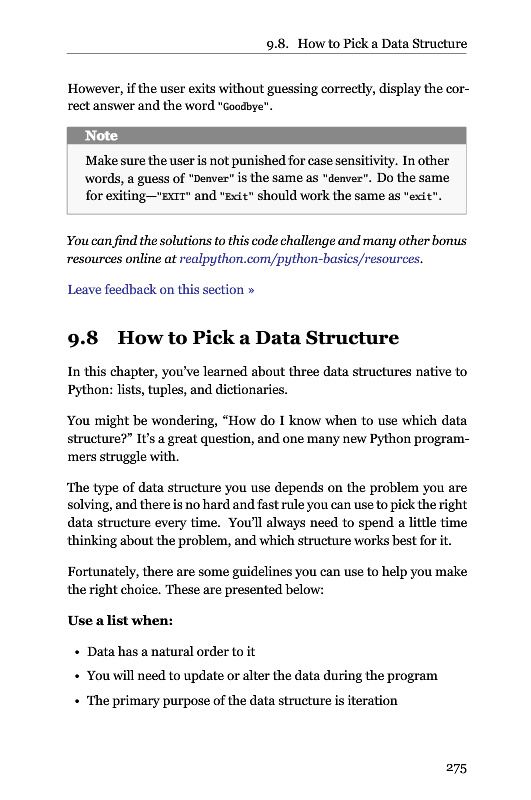 9.8. How to Pick a Data Structure

However, if the user exits without guessing correctly, display the correct answer and the word "Goodbye".

Note

Make sure the user is not punished for case sensitivity. In other words, a guess of "Denver" is the same as "denver". Do the same for exiting—"EXIT" and "Exit" should work the same as "exit".

You can find the solutions to this code challenge and many other bonus resources online at realpython.com/python-basics/resources.

Leave feedback on this section »

9.8 How to Pick a Data Structure

In this chapter, you've learned about three data structures native to Python: lists, tuples, and dictionaries.

You might be wondering, "How do I know when to use which data structure?" It's a great question, and one many new Python programmers struggle with.

The type of data structure you use depends on the problem you are solving, and there is no hard and fast rule you can use to pick the right data structure every time. You'll always need to spend a little time thinking about the problem, and which structure works best for it.

Fortunately, there are some guidelines you can use to help you make the right choice. These are presented below:

Use a list when:

• Data has a natural order to it
• You will need to update or alter the data during the program
• The primary purpose of the data structure is iteration

275