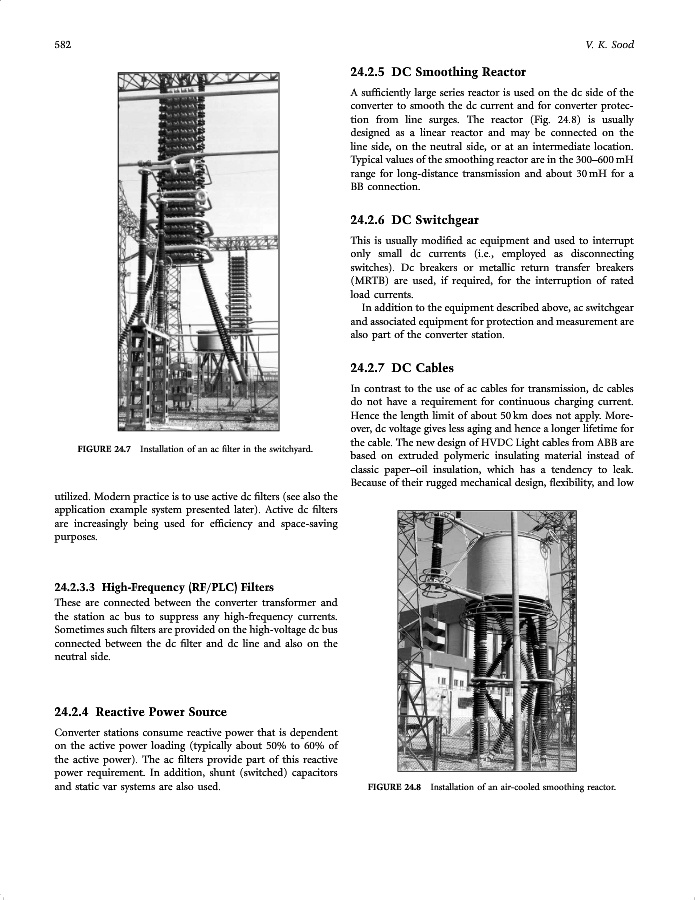 582

V. K. Sood

FIGURE 24.7 Installation of an ac filter in the switchyard.

utilized. Modern practice is to use active dc filters (see also the application example system presented later). Active dc filters are increasingly being used for efficiency and space-saving purposes.

24.2.3.3 High-Frequency (RF/PLC) Filters

These are connected between the converter transformer and the station ac bus to suppress any high-frequency currents. Sometimes such filters are provided on the high-voltage dc bus connected between the dc filter and dc line and also on the neutral side.

24.2.4 Reactive Power Source

Converter stations consume reactive power that is dependent on the active power loading (typically about 50% to 60% of the active power). The ac filters provide part of this reactive power requirement. In addition, shunt (switched) capacitors and static var systems are also used.

24.2.5 DC Smoothing Reactor

A sufficiently large series reactor is used on the dc side of the converter to smooth the dc current and for converter protection from line surges. The reactor (Fig. 24.8) is usually designed as a linear reactor and may be connected on the line side, on the neutral side, or at an intermediate location. Typical values of the smoothing reactor are in the 300–600 mH range for long-distance transmission and about 30 mH for a BB connection.

24.2.6 DC Switchgear

This is usually modified ac equipment and used to interrupt only small dc currents (i.e., employed as disconnecting switches). Dc breakers or metallic return transfer breakers (MRTB) are used, if required, for the interruption of rated load currents.

In addition to the equipment described above, ac switchgear and associated equipment for protection and measurement are also part of the converter station.

24.2.7 DC Cables

In contrast to the use of ac cables for transmission, dc cables do not have a requirement for continuous charging current. Hence the length limit of about 50 km does not apply. Moreover, dc voltage gives less aging and hence a longer lifetime for the cable. The new design of HVDC Light cables from ABB are based on extruded polymeric insulating material instead of classic paper–oil insulation, which has a tendency to leak. Because of their rugged mechanical design, flexibility, and low

FIGURE 24.8 Installation of an air-cooled smoothing reactor.