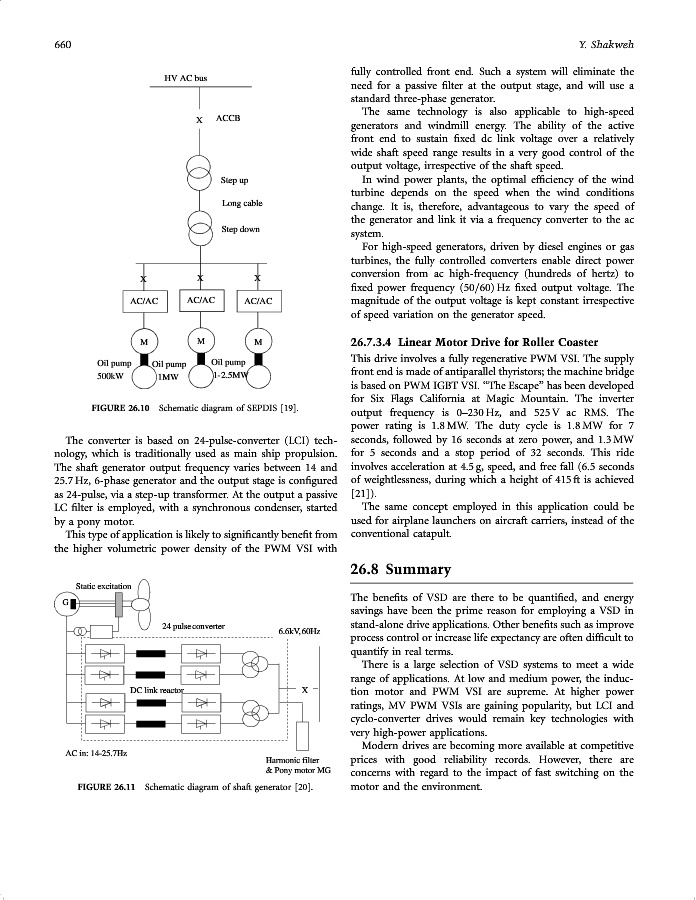 660

Y. Shakweh

HV AC bus

X ACCB

Step up

Long cable

Step down

X X X

AC/AC AC/AC AC/AC

M M M

Oil pump 500kW

Oil pump 1MW

Oil pump 1-2.5MW

FIGURE 26.10 Schematic diagram of SEPDIS [19].

The converter is based on 24-pulse-converter (LCI) technology, which is traditionally used as main ship propulsion. The shaft generator output frequency varies between 14 and 25.7 Hz, 6-phase generator and the output stage is configured as 24-pulse, via a step-up transformer. At the output a passive LC filter is employed, with a synchronous condenser, started by a pony motor.

This type of application is likely to significantly benefit from the higher volumetric power density of the PWM VSI with

Static excitation

G

24 pulse converter

6.6kV, 60Hz

DC link reactor

X

AC in: 14-25.7Hz

Harmonic filter & Pony motor MG

FIGURE 26.11 Schematic diagram of shaft generator [20].

fully controlled front end. Such a system will eliminate the need for a passive filter at the output stage, and will use a standard three-phase generator.

The same technology is also applicable to high-speed generators and windmill energy. The ability of the active front end to sustain fixed dc link voltage over a relatively wide shaft speed range results in a very good control of the output voltage, irrespective of the shaft speed.

In wind power plants, the optimal efficiency of the wind turbine depends on the speed when the wind conditions change. It is, therefore, advantageous to vary the speed of the generator and link it via a frequency converter to the ac system.

For high-speed generators, driven by diesel engines or gas turbines, the fully controlled converters enable direct power conversion from ac high-frequency (hundreds of hertz) to fixed power frequency (50/60) Hz fixed output voltage. The magnitude of the output voltage is kept constant irrespective of speed variation on the generator speed.

26.7.3.4 Linear Motor Drive for Roller Coaster

This drive involves a fully regenerative PWM VSI. The supply front end is made of antiparallel thyristors; the machine bridge is based on PWM IGBT VSI. "The Escape" has been developed for Six Flags California at Magic Mountain. The inverter output frequency is 0–230 Hz, and 525 V ac RMS. The power rating is 1.8 MW. The duty cycle is 1.8 MW for 7 seconds, followed by 16 seconds at zero power, and 1.3 MW for 5 seconds and a stop period of 32 seconds. This ride involves acceleration at 4.5 g, speed, and free fall (6.5 seconds of weightlessness, during which a height of 415 ft is achieved [21]).

The same concept employed in this application could be used for airplane launchers on aircraft carriers, instead of the conventional catapult.

26.8 Summary

The benefits of VSD are there to be quantified, and energy savings have been the prime reason for employing a VSD in stand-alone drive applications. Other benefits such as improve process control or increase life expectancy are often difficult to quantify in real terms.

There is a large selection of VSD systems to meet a wide range of applications. At low and medium power, the induction motor and PWM VSI are supreme. At higher power ratings, MV PWM VSIs are gaining popularity, but LCI and cyclo-converter drives would remain key technologies with very high-power applications.

Modern drives are becoming more available at competitive prices with good reliability records. However, there are concerns with regard to the impact of fast switching on the motor and the environment.