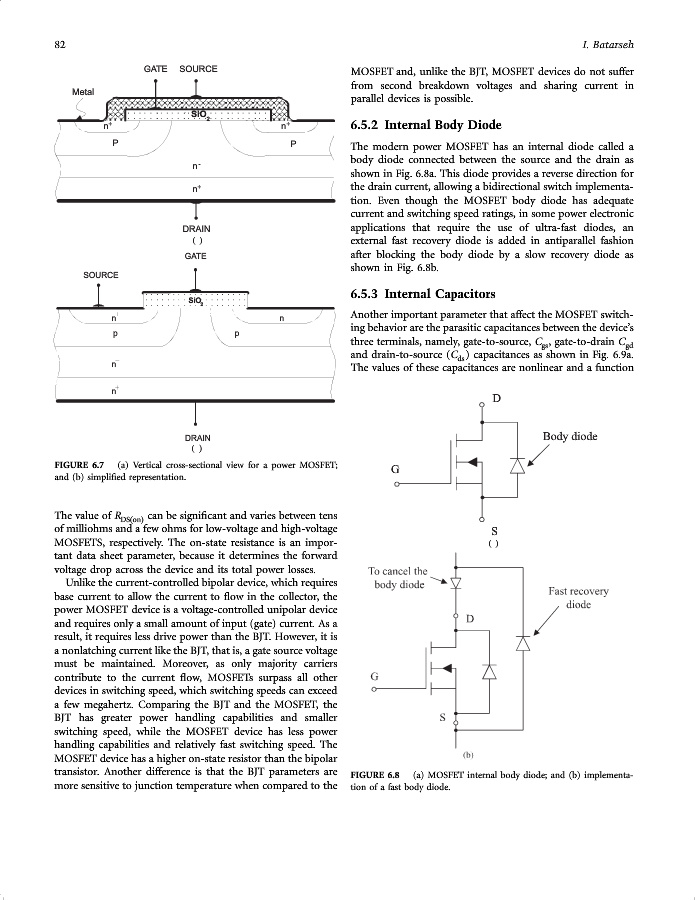 82

I. Batarseh

GATE SOURCE

Metal

$SiO_2$

$n^+$

$n^+$

P

P

$n^-$

$n^+$

DRAIN

( )

GATE

SOURCE

$SiO_2$

n

n

p

p

$n^-$

$n^+$

DRAIN

( )

FIGURE 6.7 (a) Vertical cross-sectional view for a power MOSFET; and (b) simplified representation.

The value of $R_{DS(on)}$ can be significant and varies between tens of milliohms and a few ohms for low-voltage and high-voltage MOSFETS, respectively. The on-state resistance is an important data sheet parameter, because it determines the forward voltage drop across the device and its total power losses.

Unlike the current-controlled bipolar device, which requires base current to allow the current to flow in the collector, the power MOSFET device is a voltage-controlled unipolar device and requires only a small amount of input (gate) current. As a result, it requires less drive power than the BJT. However, it is a nonlatching current like the BJT, that is, a gate source voltage must be maintained. Moreover, as only majority carriers contribute to the current flow, MOSFETs surpass all other devices in switching speed, which switching speeds can exceed a few megahertz. Comparing the BJT and the MOSFET, the BJT has greater power handling capabilities and smaller switching speed, while the MOSFET device has less power handling capabilities and relatively fast switching speed. The MOSFET device has a higher on-state resistor than the bipolar transistor. Another difference is that the BJT parameters are more sensitive to junction temperature when compared to the MOSFET and, unlike the BJT, MOSFET devices do not suffer from second breakdown voltages and sharing current in parallel devices is possible.

6.5.2 Internal Body Diode

The modern power MOSFET has an internal diode called a body diode connected between the source and the drain as shown in Fig. 6.8a. This diode provides a reverse direction for the drain current, allowing a bidirectional switch implementation. Even though the MOSFET body diode has adequate current and switching speed ratings, in some power electronic applications that require the use of ultra-fast diodes, an external fast recovery diode is added in antiparallel fashion after blocking the body diode by a slow recovery diode as shown in Fig. 6.8b.

6.5.3 Internal Capacitors

Another important parameter that affect the MOSFET switching behavior are the parasitic capacitances between the device's three terminals, namely, gate-to-source, $C_{gs}$, gate-to-drain $C_{gd}$ and drain-to-source ($C_{ds}$) capacitances as shown in Fig. 6.9a. The values of these capacitances are nonlinear and a function

D

Body diode

G

S

( )

To cancel the body diode

Fast recovery diode

D

G

S

(b)

FIGURE 6.8 (a) MOSFET internal body diode; and (b) implementation of a fast body diode.