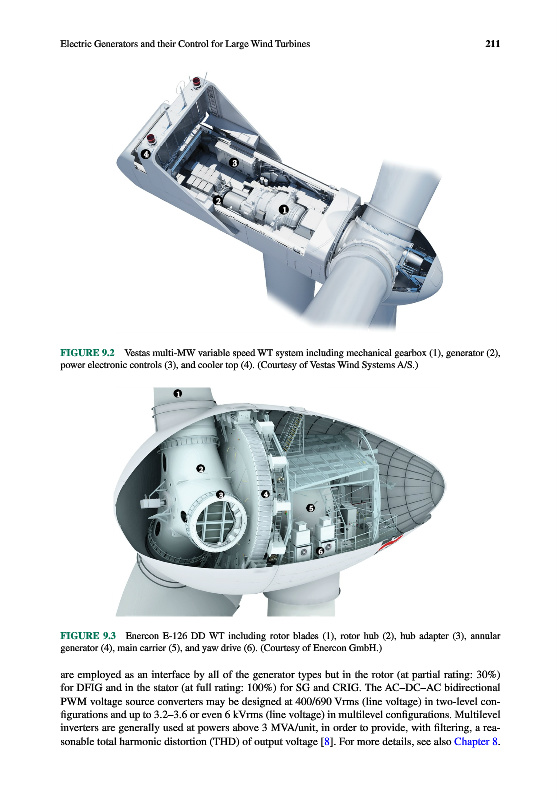 Electric Generators and their Control for Large Wind Turbines 211

4

3

2

1

FIGURE 9.2 Vestas multi-MW variable speed WT system including mechanical gearbox (1), generator (2), power electronic controls (3), and cooler top (4). (Courtesy of Vestas Wind Systems A/S.)

1

2

3

4

5

6

FIGURE 9.3 Enercon E-126 DD WT including rotor blades (1), rotor hub (2), hub adapter (3), annular generator (4), main carrier (5), and yaw drive (6). (Courtesy of Enercon GmbH.)

are employed as an interface by all of the generator types but in the rotor (at partial rating: 30%) for DFIG and in the stator (at full rating: 100%) for SG and CRIG. The AC–DC–AC bidirectional PWM voltage source converters may be designed at 400/690 Vrms (line voltage) in two-level configurations and up to 3.2–3.6 or even 6 kVrms (line voltage) in multilevel configurations. Multilevel inverters are generally used at powers above 3 MVA/unit, in order to provide, with filtering, a reasonable total harmonic distortion (THD) of output voltage [8]. For more details, see also Chapter 8.