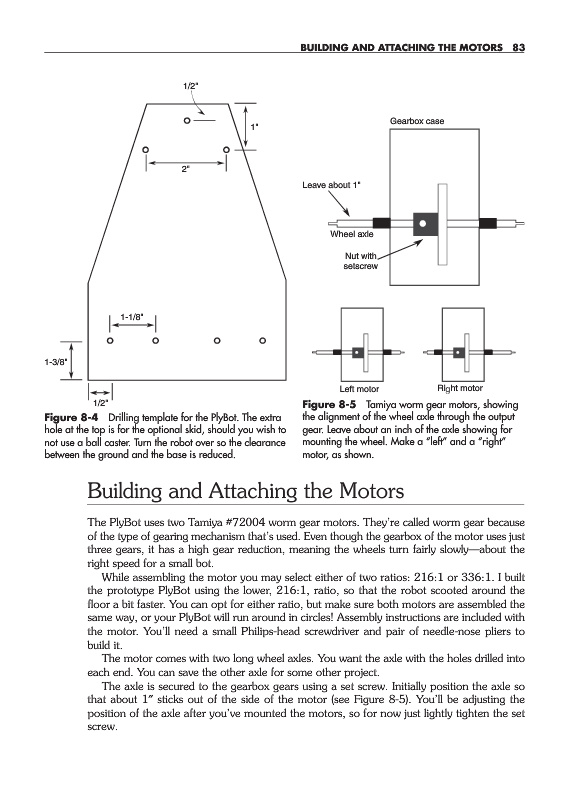 BUILDING AND ATTACHING THE MOTORS 83

1/2"

1"

2"

1-1/8"

1-3/8"

1/2"

Figure 8-4 Drilling template for the PlyBot. The extra hole at the top is for the optional skid, should you wish to not use a ball caster. Turn the robot over so the clearance between the ground and the base is reduced.

Gearbox case

Leave about 1"

Wheel axle

Nut with setscrew

Left motor

Right motor

Figure 8-5 Tamiya worm gear motors, showing the alignment of the wheel axle through the output gear. Leave about an inch of the axle showing for mounting the wheel. Make a "left" and a "right" motor, as shown.

Building and Attaching the Motors

The PlyBot uses two Tamiya #72004 worm gear motors. They're called worm gear because of the type of gearing mechanism that's used. Even though the gearbox of the motor uses just three gears, it has a high gear reduction, meaning the wheels turn fairly slowly—about the right speed for a small bot.

While assembling the motor you may select either of two ratios: 216:1 or 336:1. I built the prototype PlyBot using the lower, 216:1, ratio, so that the robot scooted around the floor a bit faster. You can opt for either ratio, but make sure both motors are assembled the same way, or your PlyBot will run around in circles! Assembly instructions are included with the motor. You'll need a small Philips-head screwdriver and pair of needle-nose pliers to build it.

The motor comes with two long wheel axles. You want the axle with the holes drilled into each end. You can save the other axle for some other project.

The axle is secured to the gearbox gears using a set screw. Initially position the axle so that about 1" sticks out of the side of the motor (see Figure 8-5). You'll be adjusting the position of the axle after you've mounted the motors, so for now just lightly tighten the set screw.