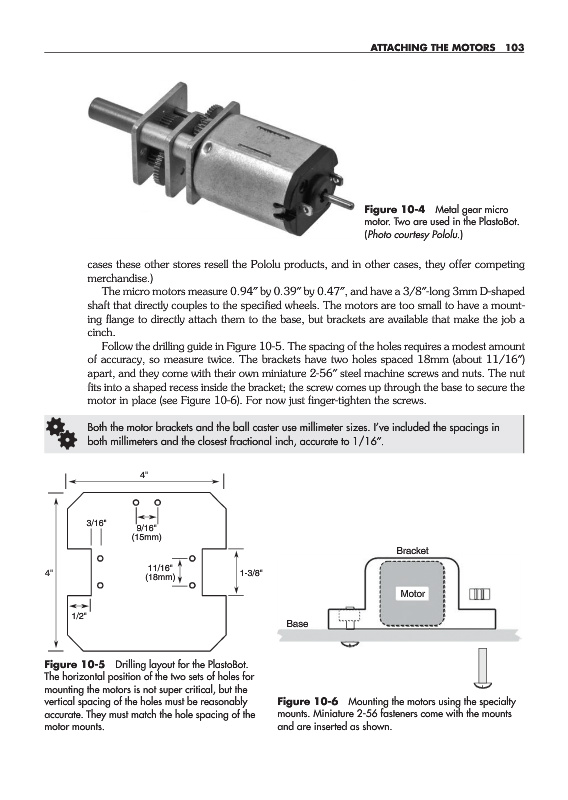 ATTACHING THE MOTORS 103

Figure 10-4 Metal gear micro motor. Two are used in the PlastoBot. (Photo courtesy Pololu.)

cases these other stores resell the Pololu products, and in other cases, they offer competing merchandise.)

The micro motors measure 0.94″ by 0.39″ by 0.47″, and have a 3/8″-long 3mm D-shaped shaft that directly couples to the specified wheels. The motors are too small to have a mounting flange to directly attach them to the base, but brackets are available that make the job a cinch.

Follow the drilling guide in Figure 10-5. The spacing of the holes requires a modest amount of accuracy, so measure twice. The brackets have two holes spaced 18mm (about 11/16″) apart, and they come with their own miniature 2-56″ steel machine screws and nuts. The nut fits into a shaped recess inside the bracket; the screw comes up through the base to secure the motor in place (see Figure 10-6). For now just finger-tighten the screws.

Both the motor brackets and the ball caster use millimeter sizes. I've included the spacings in both millimeters and the closest fractional inch, accurate to 1/16″.

4"

3/16"

9/16" (15mm)

4"

11/16" (18mm)

1-3/8"

1/2"

Figure 10-5 Drilling layout for the PlastoBot. The horizontal position of the two sets of holes for mounting the motors is not super critical, but the vertical spacing of the holes must be reasonably accurate. They must match the hole spacing of the motor mounts.

Bracket

Motor

Base

Figure 10-6 Mounting the motors using the specialty mounts. Miniature 2-56 fasteners come with the mounts and are inserted as shown.