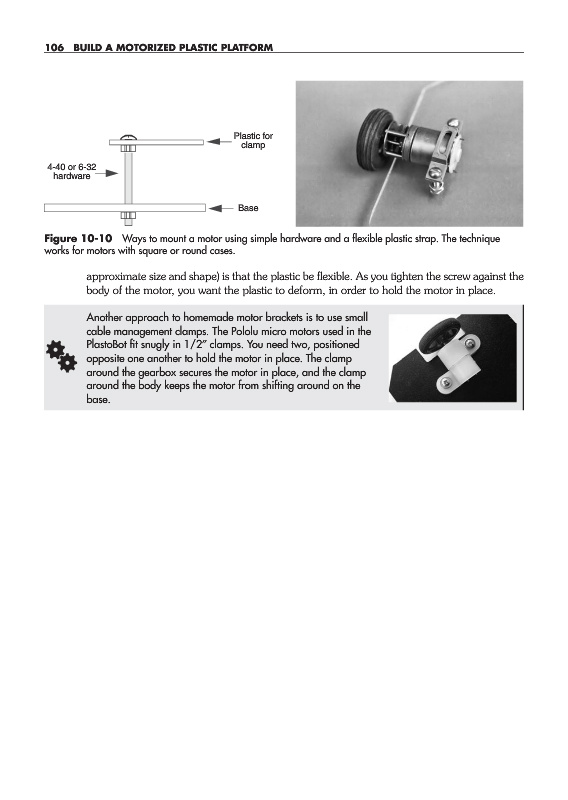 106 BUILD A MOTORIZED PLASTIC PLATFORM

Plastic for clamp

4-40 or 6-32 hardware

Base

**Figure 10-10** Ways to mount a motor using simple hardware and a flexible plastic strap. The technique works for motors with square or round cases.

approximate size and shape) is that the plastic be flexible. As you tighten the screw against the body of the motor, you want the plastic to deform, in order to hold the motor in place.

Another approach to homemade motor brackets is to use small cable management clamps. The Pololu micro motors used in the PlastoBot fit snugly in 1/2" clamps. You need two, positioned opposite one another to hold the motor in place. The clamp around the gearbox secures the motor in place, and the clamp around the body keeps the motor from shifting around on the base.