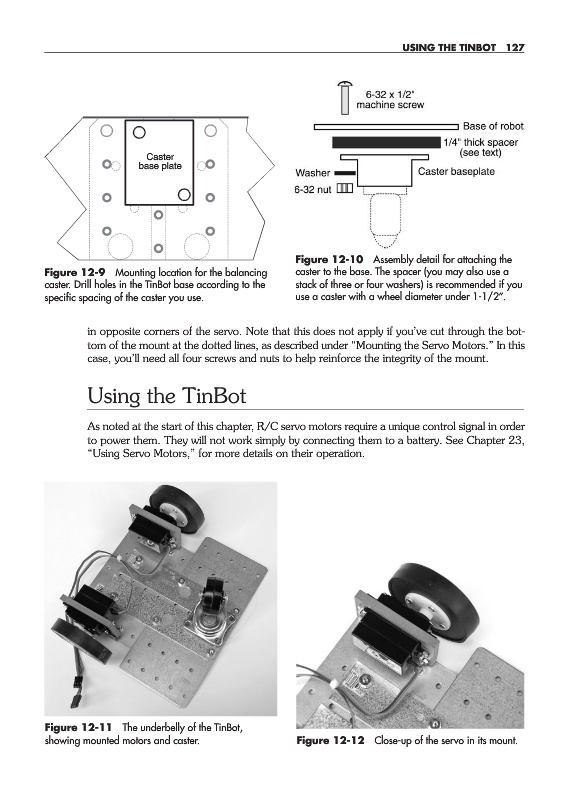 USING THE TINBOT 127

Caster base plate

**Figure 12-9** Mounting location for the balancing caster. Drill holes in the TinBot base according to the specific spacing of the caster you use.

6-32 x 1/2" machine screw

Base of robot

1/4" thick spacer (see text)

Washer

Caster baseplate

6-32 nut

**Figure 12-10** Assembly detail for attaching the caster to the base. The spacer (you may also use a stack of three or four washers) is recommended if you use a caster with a wheel diameter under 1-1/2".

in opposite corners of the servo. Note that this does not apply if you've cut through the bottom of the mount at the dotted lines, as described under "Mounting the Servo Motors." In this case, you'll need all four screws and nuts to help reinforce the integrity of the mount.

Using the TinBot

As noted at the start of this chapter, R/C servo motors require a unique control signal in order to power them. They will not work simply by connecting them to a battery. See Chapter 23, "Using Servo Motors," for more details on their operation.

**Figure 12-11** The underbelly of the TinBot, showing mounted motors and caster.

**Figure 12-12** Close-up of the servo in its mount.