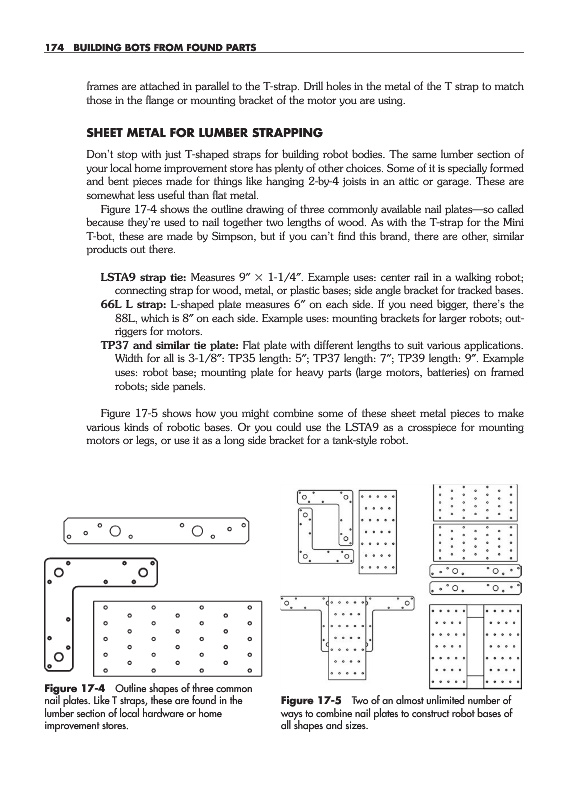 174 BUILDING BOTS FROM FOUND PARTS

frames are attached in parallel to the T-strap. Drill holes in the metal of the T strap to match those in the flange or mounting bracket of the motor you are using.

SHEET METAL FOR LUMBER STRAPPING

Don't stop with just T-shaped straps for building robot bodies. The same lumber section of your local home improvement store has plenty of other choices. Some of it is specially formed and bent pieces made for things like hanging 2-by-4 joists in an attic or garage. These are somewhat less useful than flat metal.

Figure 17-4 shows the outline drawing of three commonly available nail plates—so called because they're used to nail together two lengths of wood. As with the T-strap for the Mini T-bot, these are made by Simpson, but if you can't find this brand, there are other, similar products out there.

LSTA9 strap tie: Measures 9″ × 1-1/4″. Example uses: center rail in a walking robot; connecting strap for wood, metal, or plastic bases; side angle bracket for tracked bases.
66L L strap: L-shaped plate measures 6″ on each side. If you need bigger, there's the 88L, which is 8″ on each side. Example uses: mounting brackets for larger robots; outriggers for motors.
TP37 and similar tie plate: Flat plate with different lengths to suit various applications. Width for all is 3-1/8″: TP35 length: 5″; TP37 length: 7″; TP39 length: 9″. Example uses: robot base; mounting plate for heavy parts (large motors, batteries) on framed robots; side panels.

Figure 17-5 shows how you might combine some of these sheet metal pieces to make various kinds of robotic bases. Or you could use the LSTA9 as a crosspiece for mounting motors or legs, or use it as a long side bracket for a tank-style robot.

Figure 17-4 Outline shapes of three common nail plates. Like T straps, these are found in the lumber section of local hardware or home improvement stores.

Figure 17-5 Two of an almost unlimited number of ways to combine nail plates to construct robot bases of all shapes and sizes.