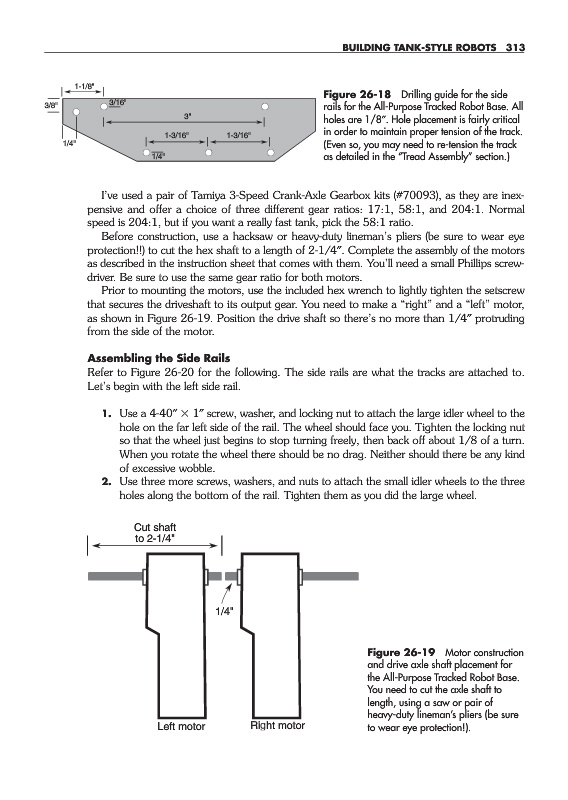 BUILDING TANK-STYLE ROBOTS 313

1-1/8"
3/8"
3/16"
3"
1-3/16"
1-3/16"
1/4"
1/4"

**Figure 26-18** Drilling guide for the side rails for the All-Purpose Tracked Robot Base. All holes are 1/8". Hole placement is fairly critical in order to maintain proper tension of the track. (Even so, you may need to re-tension the track as detailed in the "Tread Assembly" section.)

I've used a pair of Tamiya 3-Speed Crank-Axle Gearbox kits (#70093), as they are inexpensive and offer a choice of three different gear ratios: 17:1, 58:1, and 204:1. Normal speed is 204:1, but if you want a really fast tank, pick the 58:1 ratio.

Before construction, use a hacksaw or heavy-duty lineman's pliers (be sure to wear eye protection!!) to cut the hex shaft to a length of 2-1/4". Complete the assembly of the motors as described in the instruction sheet that comes with them. You'll need a small Phillips screwdriver. Be sure to use the same gear ratio for both motors.

Prior to mounting the motors, use the included hex wrench to lightly tighten the setscrew that secures the driveshaft to its output gear. You need to make a "right" and a "left" motor, as shown in Figure 26-19. Position the drive shaft so there's no more than 1/4" protruding from the side of the motor.

**Assembling the Side Rails**

Refer to Figure 26-20 for the following. The side rails are what the tracks are attached to. Let's begin with the left side rail.

1. Use a 4-40" × 1" screw, washer, and locking nut to attach the large idler wheel to the hole on the far left side of the rail. The wheel should face you. Tighten the locking nut so that the wheel just begins to stop turning freely, then back off about 1/8 of a turn. When you rotate the wheel there should be no drag. Neither should there be any kind of excessive wobble.
2. Use three more screws, washers, and nuts to attach the small idler wheels to the three holes along the bottom of the rail. Tighten them as you did the large wheel.

Cut shaft to 2-1/4"
1/4"
Left motor
Right motor

**Figure 26-19** Motor construction and drive axle shaft placement for the All-Purpose Tracked Robot Base. You need to cut the axle shaft to length, using a saw or pair of heavy-duty lineman's pliers (be sure to wear eye protection!).