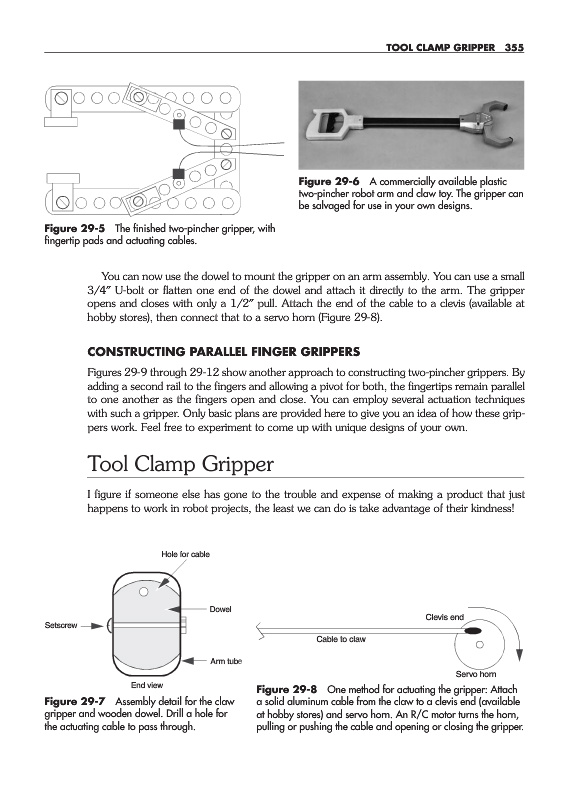 TOOL CLAMP GRIPPER 355

Figure 29-5 The finished two-pincher gripper, with fingertip pads and actuating cables.

Figure 29-6 A commercially available plastic two-pincher robot arm and claw toy. The gripper can be salvaged for use in your own designs.

You can now use the dowel to mount the gripper on an arm assembly. You can use a small 3/4″ U-bolt or flatten one end of the dowel and attach it directly to the arm. The gripper opens and closes with only a 1/2″ pull. Attach the end of the cable to a clevis (available at hobby stores), then connect that to a servo horn (Figure 29-8).

CONSTRUCTING PARALLEL FINGER GRIPPERS

Figures 29-9 through 29-12 show another approach to constructing two-pincher grippers. By adding a second rail to the fingers and allowing a pivot for both, the fingertips remain parallel to one another as the fingers open and close. You can employ several actuation techniques with such a gripper. Only basic plans are provided here to give you an idea of how these grippers work. Feel free to experiment to come up with unique designs of your own.

Tool Clamp Gripper

I figure if someone else has gone to the trouble and expense of making a product that just happens to work in robot projects, the least we can do is take advantage of their kindness!

Hole for cable

Dowel

Setscrew

Arm tube

End view

Figure 29-7 Assembly detail for the claw gripper and wooden dowel. Drill a hole for the actuating cable to pass through.

Clevis end

Cable to claw

Servo horn

Figure 29-8 One method for actuating the gripper: Attach a solid aluminum cable from the claw to a clevis end (available at hobby stores) and servo horn. An R/C motor turns the horn, pulling or pushing the cable and opening or closing the gripper.