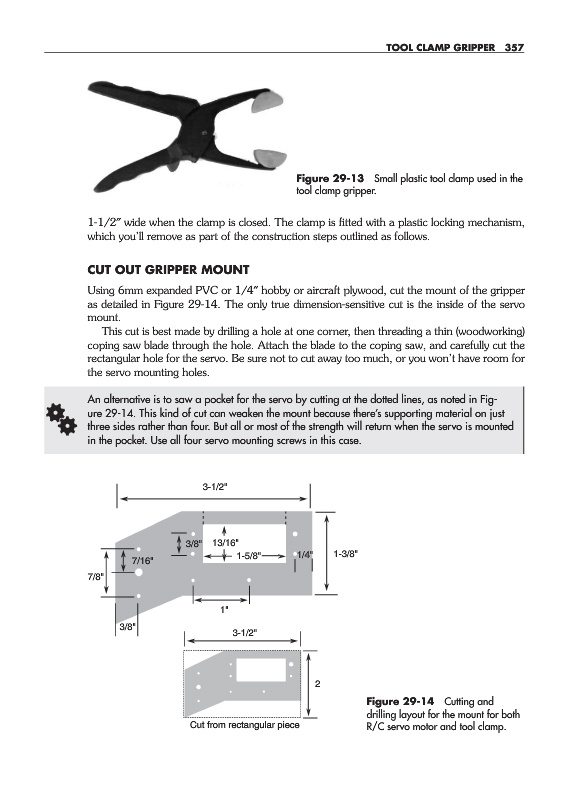 TOOL CLAMP GRIPPER 357

Figure 29-13 Small plastic tool clamp used in the tool clamp gripper.

1-1/2″ wide when the clamp is closed. The clamp is fitted with a plastic locking mechanism, which you'll remove as part of the construction steps outlined as follows.

CUT OUT GRIPPER MOUNT

Using 6mm expanded PVC or 1/4″ hobby or aircraft plywood, cut the mount of the gripper as detailed in Figure 29-14. The only true dimension-sensitive cut is the inside of the servo mount.

This cut is best made by drilling a hole at one corner, then threading a thin (woodworking) coping saw blade through the hole. Attach the blade to the coping saw, and carefully cut the rectangular hole for the servo. Be sure not to cut away too much, or you won't have room for the servo mounting holes.

An alternative is to saw a pocket for the servo by cutting at the dotted lines, as noted in Figure 29-14. This kind of cut can weaken the mount because there's supporting material on just three sides rather than four. But all or most of the strength will return when the servo is mounted in the pocket. Use all four servo mounting screws in this case.

3-1/2"
3/8"
13/16"
7/16"
1-5/8"
1/4"
1-3/8"
7/8"
1"
3/8"
3-1/2"
2
Cut from rectangular piece

Figure 29-14 Cutting and drilling layout for the mount for both R/C servo motor and tool clamp.