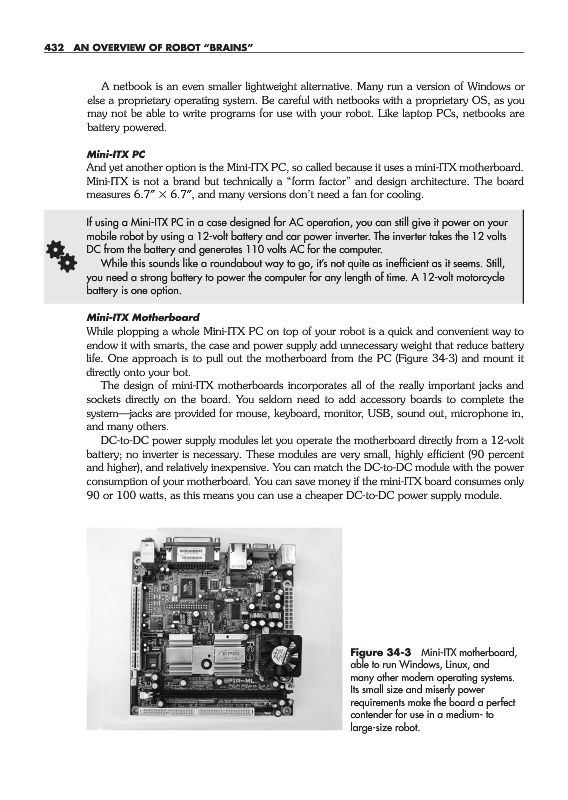 432 AN OVERVIEW OF ROBOT "BRAINS"

A netbook is an even smaller lightweight alternative. Many run a version of Windows or else a proprietary operating system. Be careful with netbooks with a proprietary OS, as you may not be able to write programs for use with your robot. Like laptop PCs, netbooks are battery powered.

Mini-ITX PC
And yet another option is the Mini-ITX PC, so called because it uses a mini-ITX motherboard. Mini-ITX is not a brand but technically a "form factor" and design architecture. The board measures 6.7″ × 6.7″, and many versions don't need a fan for cooling.

If using a Mini-ITX PC in a case designed for AC operation, you can still give it power on your mobile robot by using a 12-volt battery and car power inverter. The inverter takes the 12 volts DC from the battery and generates 110 volts AC for the computer.
While this sounds like a roundabout way to go, it's not quite as inefficient as it seems. Still, you need a strong battery to power the computer for any length of time. A 12-volt motorcycle battery is one option.

Mini-ITX Motherboard
While plopping a whole Mini-ITX PC on top of your robot is a quick and convenient way to endow it with smarts, the case and power supply add unnecessary weight that reduce battery life. One approach is to pull out the motherboard from the PC (Figure 34-3) and mount it directly onto your bot.
The design of mini-ITX motherboards incorporates all of the really important jacks and sockets directly on the board. You seldom need to add accessory boards to complete the system—jacks are provided for mouse, keyboard, monitor, USB, sound out, microphone in, and many others.
DC-to-DC power supply modules let you operate the motherboard directly from a 12-volt battery; no inverter is necessary. These modules are very small, highly efficient (90 percent and higher), and relatively inexpensive. You can match the DC-to-DC module with the power consumption of your motherboard. You can save money if the mini-ITX board consumes only 90 or 100 watts, as this means you can use a cheaper DC-to-DC power supply module.

Figure 34-3 Mini-ITX motherboard, able to run Windows, Linux, and many other modern operating systems. Its small size and miserly power requirements make the board a perfect contender for use in a medium- to large-size robot.