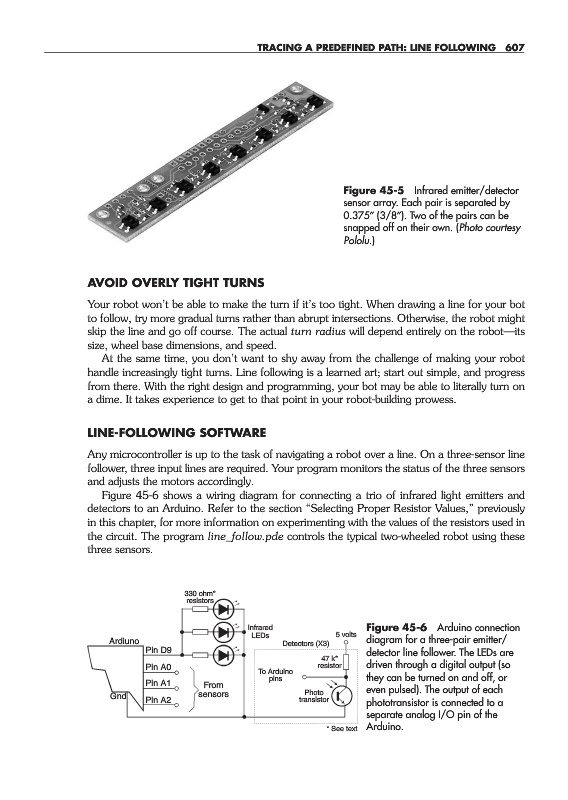 TRACING A PREDEFINED PATH: LINE FOLLOWING 607

Figure 45-5 Infrared emitter/detector sensor array. Each pair is separated by 0.375" (3/8"). Two of the pairs can be snapped off on their own. (Photo courtesy Pololu.)

AVOID OVERLY TIGHT TURNS

Your robot won't be able to make the turn if it's too tight. When drawing a line for your bot to follow, try more gradual turns rather than abrupt intersections. Otherwise, the robot might skip the line and go off course. The actual turn radius will depend entirely on the robot—its size, wheel base dimensions, and speed.

At the same time, you don't want to shy away from the challenge of making your robot handle increasingly tight turns. Line following is a learned art; start out simple, and progress from there. With the right design and programming, your bot may be able to literally turn on a dime. It takes experience to get to that point in your robot-building prowess.

LINE-FOLLOWING SOFTWARE

Any microcontroller is up to the task of navigating a robot over a line. On a three-sensor line follower, three input lines are required. Your program monitors the status of the three sensors and adjusts the motors accordingly.

Figure 45-6 shows a wiring diagram for connecting a trio of infrared light emitters and detectors to an Arduino. Refer to the section "Selecting Proper Resistor Values," previously in this chapter, for more information on experimenting with the values of the resistors used in the circuit. The program line_follow.pde controls the typical two-wheeled robot using these three sensors.

330 ohm* resistors
Infrared LEDs
Arduino
Pin D9
Pin A0
Pin A1
Pin A2
Gnd
From sensors
Detectors (X3)
5 volts
47 k* resistor
To Arduino pins
Photo transistor
* See text

Figure 45-6 Arduino connection diagram for a three-pair emitter/detector line follower. The LEDs are driven through a digital output (so they can be turned on and off, or even pulsed). The output of each phototransistor is connected to a separate analog I/O pin of the Arduino.