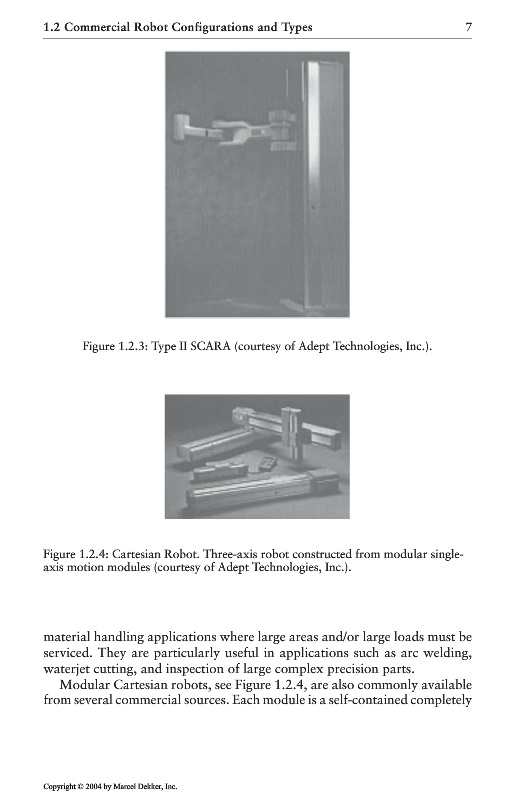 1.2 Commercial Robot Configurations and Types 7

Figure 1.2.3: Type II SCARA (courtesy of Adept Technologies, Inc.).

Figure 1.2.4: Cartesian Robot. Three-axis robot constructed from modular single-axis motion modules (courtesy of Adept Technologies, Inc.).

material handling applications where large areas and/or large loads must be serviced. They are particularly useful in applications such as arc welding, waterjet cutting, and inspection of large complex precision parts.

Modular Cartesian robots, see Figure 1.2.4, are also commonly available from several commercial sources. Each module is a self-contained completely

Copyright © 2004 by Marcel Dekker, Inc.