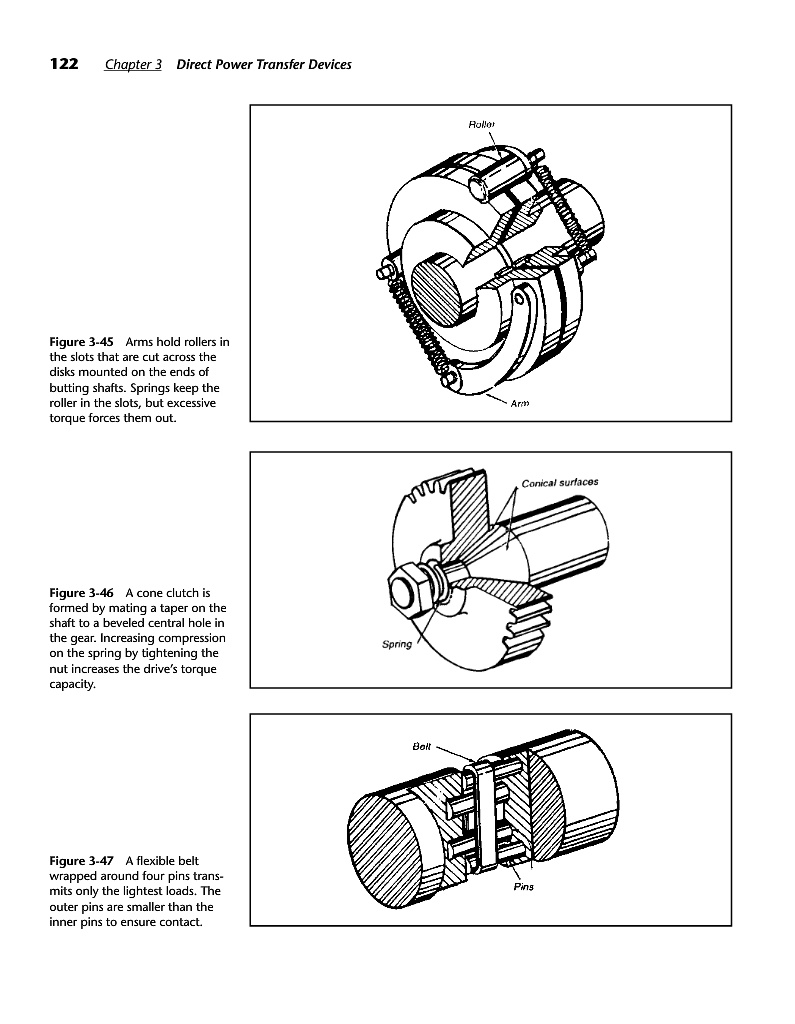 122 Chapter 3 Direct Power Transfer Devices

Roller

Arm

Figure 3-45 Arms hold rollers in the slots that are cut across the disks mounted on the ends of butting shafts. Springs keep the roller in the slots, but excessive torque forces them out.

Conical surfaces

Spring

Figure 3-46 A cone clutch is formed by mating a taper on the shaft to a beveled central hole in the gear. Increasing compression on the spring by tightening the nut increases the drive's torque capacity.

Belt

Pins

Figure 3-47 A flexible belt wrapped around four pins transmits only the lightest loads. The outer pins are smaller than the inner pins to ensure contact.