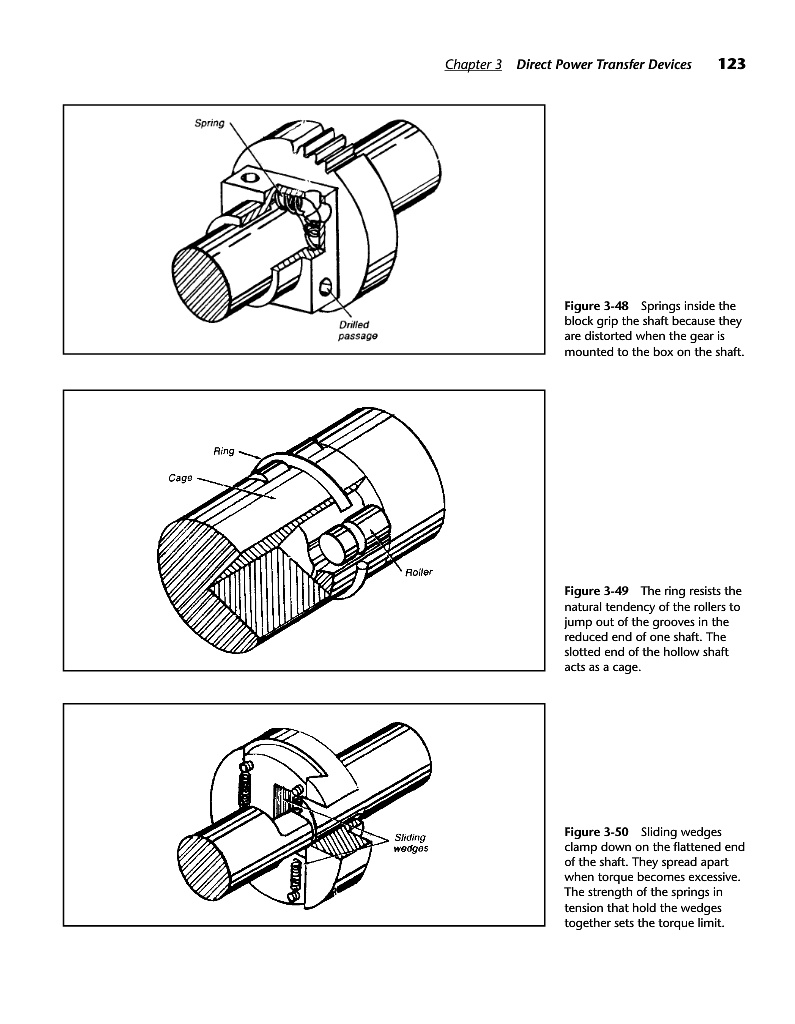 Chapter 3 Direct Power Transfer Devices 123

Spring

Drilled passage

Figure 3-48 Springs inside the block grip the shaft because they are distorted when the gear is mounted to the box on the shaft.

Ring

Cage

Roller

Figure 3-49 The ring resists the natural tendency of the rollers to jump out of the grooves in the reduced end of one shaft. The slotted end of the hollow shaft acts as a cage.

Sliding wedges

Figure 3-50 Sliding wedges clamp down on the flattened end of the shaft. They spread apart when torque becomes excessive. The strength of the springs in tension that hold the wedges together sets the torque limit.