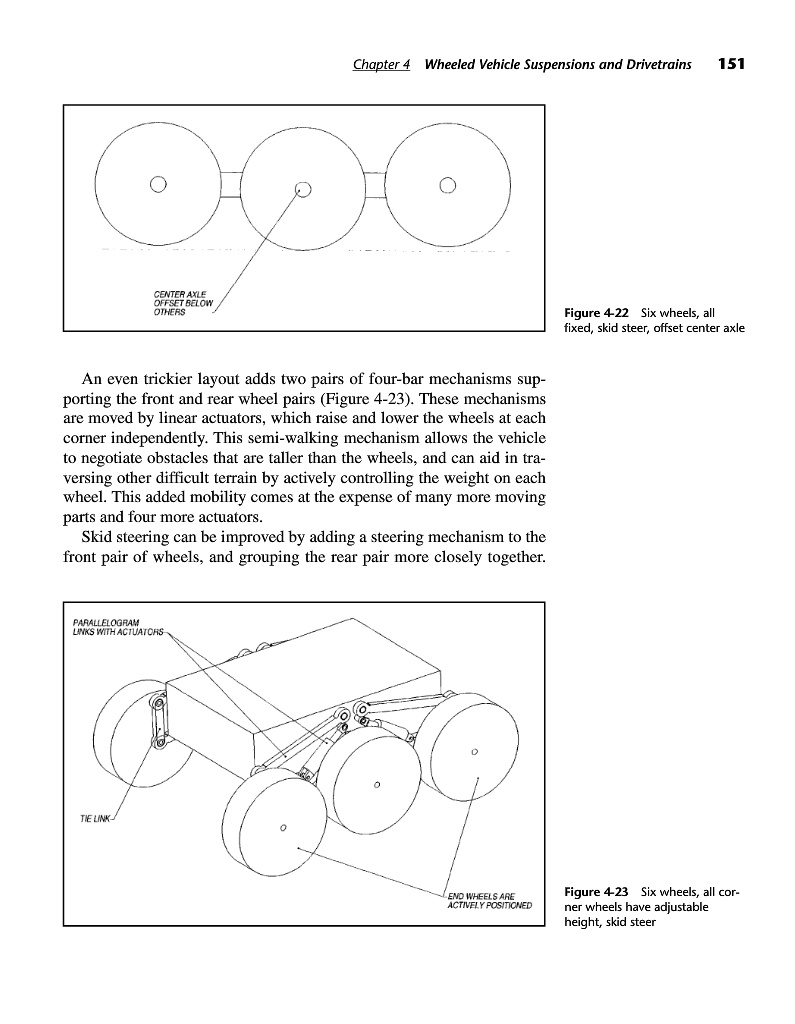 Chapter 4 Wheeled Vehicle Suspensions and Drivetrains 151

CENTER AXLE OFFSET BELOW OTHERS

Figure 4-22 Six wheels, all fixed, skid steer, offset center axle

An even trickier layout adds two pairs of four-bar mechanisms supporting the front and rear wheel pairs (Figure 4-23). These mechanisms are moved by linear actuators, which raise and lower the wheels at each corner independently. This semi-walking mechanism allows the vehicle to negotiate obstacles that are taller than the wheels, and can aid in traversing other difficult terrain by actively controlling the weight on each wheel. This added mobility comes at the expense of many more moving parts and four more actuators.

Skid steering can be improved by adding a steering mechanism to the front pair of wheels, and grouping the rear pair more closely together.

PARALLELOGRAM LINKS WITH ACTUATORS

TIE LINK

END WHEELS ARE ACTIVELY POSITIONED

Figure 4-23 Six wheels, all corner wheels have adjustable height, skid steer