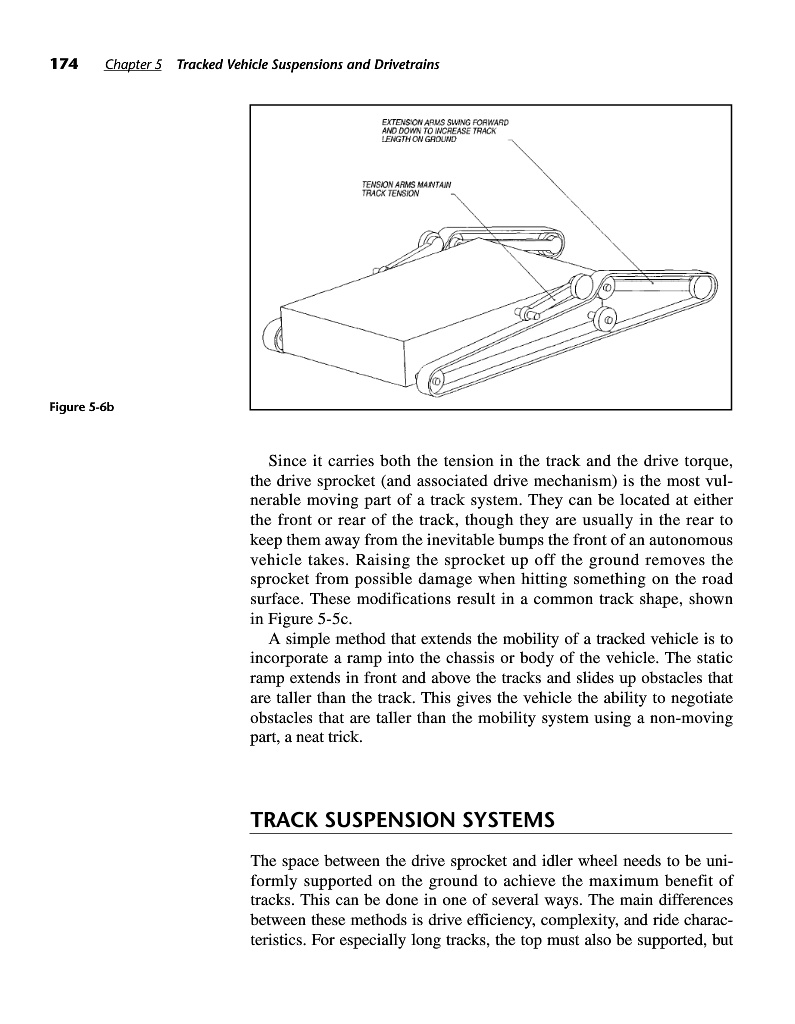 174 Chapter 5 Tracked Vehicle Suspensions and Drivetrains

EXTENSION ARMS SWING FORWARD AND DOWN TO INCREASE TRACK LENGTH ON GROUND

TENSION ARMS MAINTAIN TRACK TENSION

Figure 5-6b

Since it carries both the tension in the track and the drive torque, the drive sprocket (and associated drive mechanism) is the most vulnerable moving part of a track system. They can be located at either the front or rear of the track, though they are usually in the rear to keep them away from the inevitable bumps the front of an autonomous vehicle takes. Raising the sprocket up off the ground removes the sprocket from possible damage when hitting something on the road surface. These modifications result in a common track shape, shown in Figure 5-5c.

A simple method that extends the mobility of a tracked vehicle is to incorporate a ramp into the chassis or body of the vehicle. The static ramp extends in front and above the tracks and slides up obstacles that are taller than the track. This gives the vehicle the ability to negotiate obstacles that are taller than the mobility system using a non-moving part, a neat trick.

TRACK SUSPENSION SYSTEMS

The space between the drive sprocket and idler wheel needs to be uniformly supported on the ground to achieve the maximum benefit of tracks. This can be done in one of several ways. The main differences between these methods is drive efficiency, complexity, and ride characteristics. For especially long tracks, the top must also be supported, but