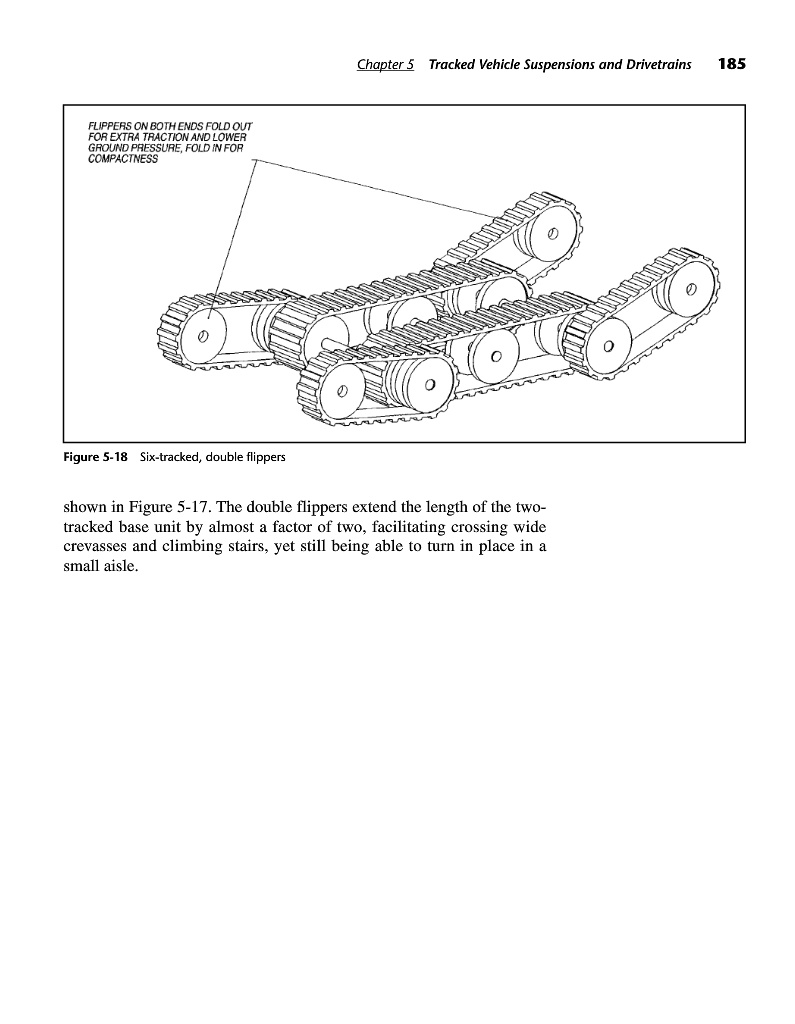 Chapter 5 Tracked Vehicle Suspensions and Drivetrains 185

FLIPPERS ON BOTH ENDS FOLD OUT FOR EXTRA TRACTION AND LOWER GROUND PRESSURE, FOLD IN FOR COMPACTNESS

Figure 5-18 Six-tracked, double flippers

shown in Figure 5-17. The double flippers extend the length of the two-tracked base unit by almost a factor of two, facilitating crossing wide crevasses and climbing stairs, yet still being able to turn in place in a small aisle.