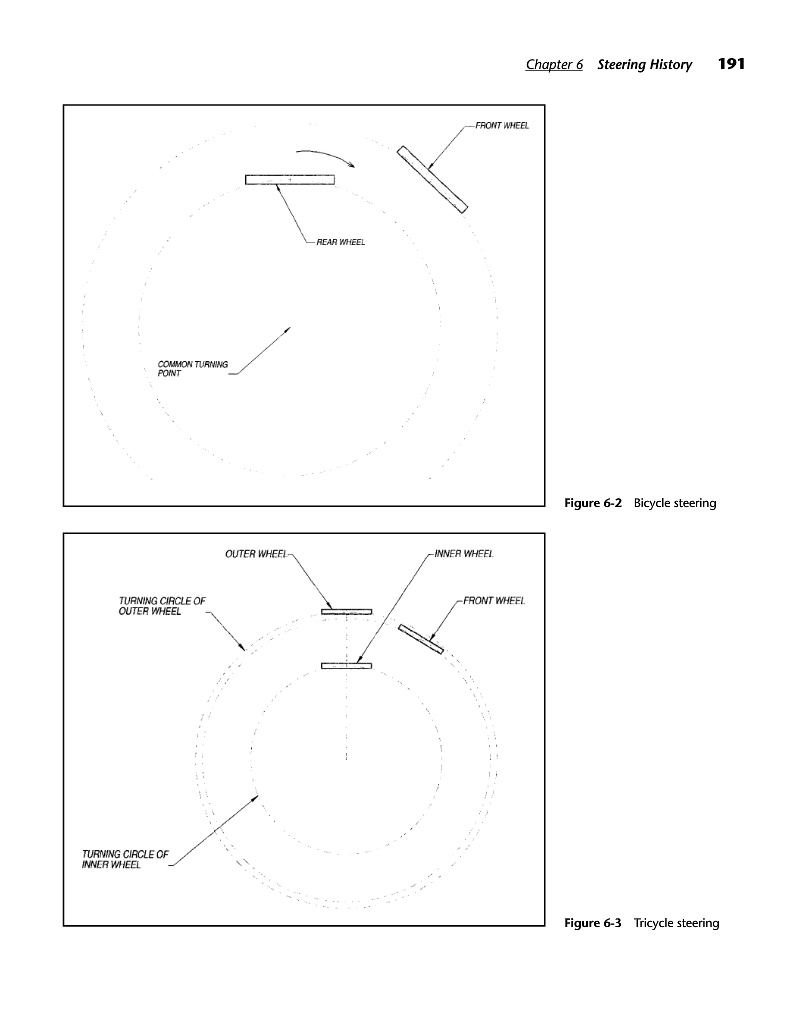 Chapter 6 Steering History 191

FRONT WHEEL

REAR WHEEL

COMMON TURNING POINT

Figure 6-2 Bicycle steering

OUTER WHEEL

INNER WHEEL

TURNING CIRCLE OF OUTER WHEEL

FRONT WHEEL

TURNING CIRCLE OF INNER WHEEL

Figure 6-3 Tricycle steering