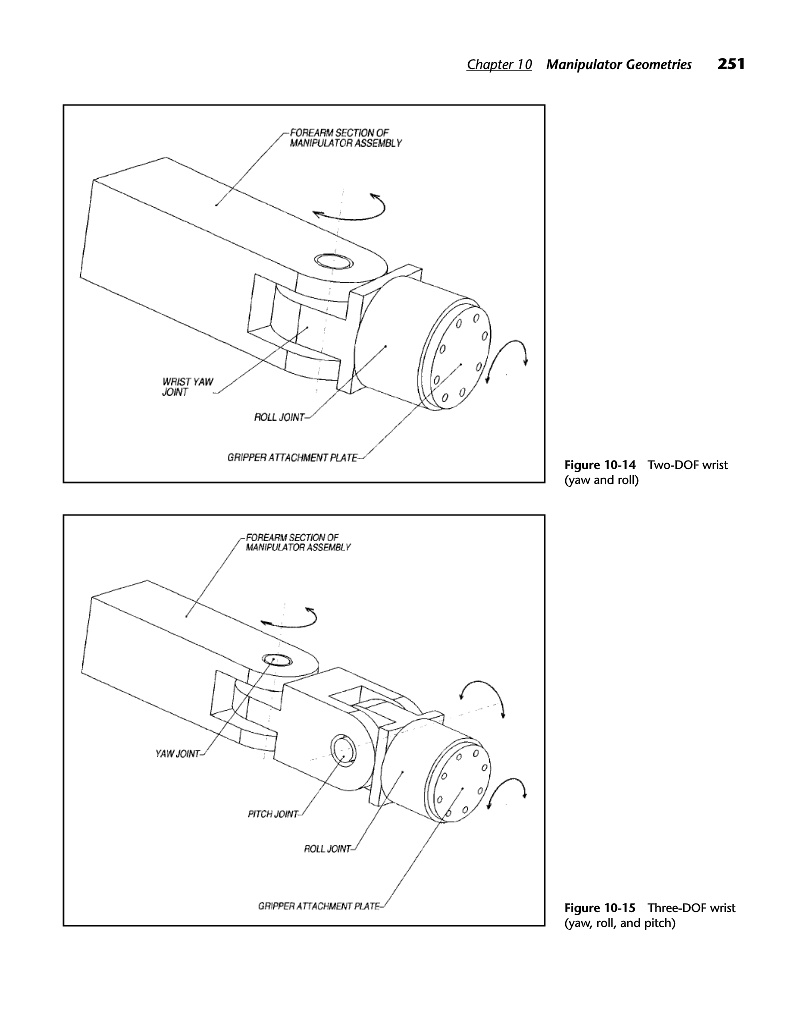 Chapter 10 Manipulator Geometries 251

FOREARM SECTION OF MANIPULATOR ASSEMBLY

WRIST YAW JOINT

ROLL JOINT

GRIPPER ATTACHMENT PLATE

Figure 10-14 Two-DOF wrist (yaw and roll)

FOREARM SECTION OF MANIPULATOR ASSEMBLY

YAW JOINT

PITCH JOINT

ROLL JOINT

GRIPPER ATTACHMENT PLATE

Figure 10-15 Three-DOF wrist (yaw, roll, and pitch)