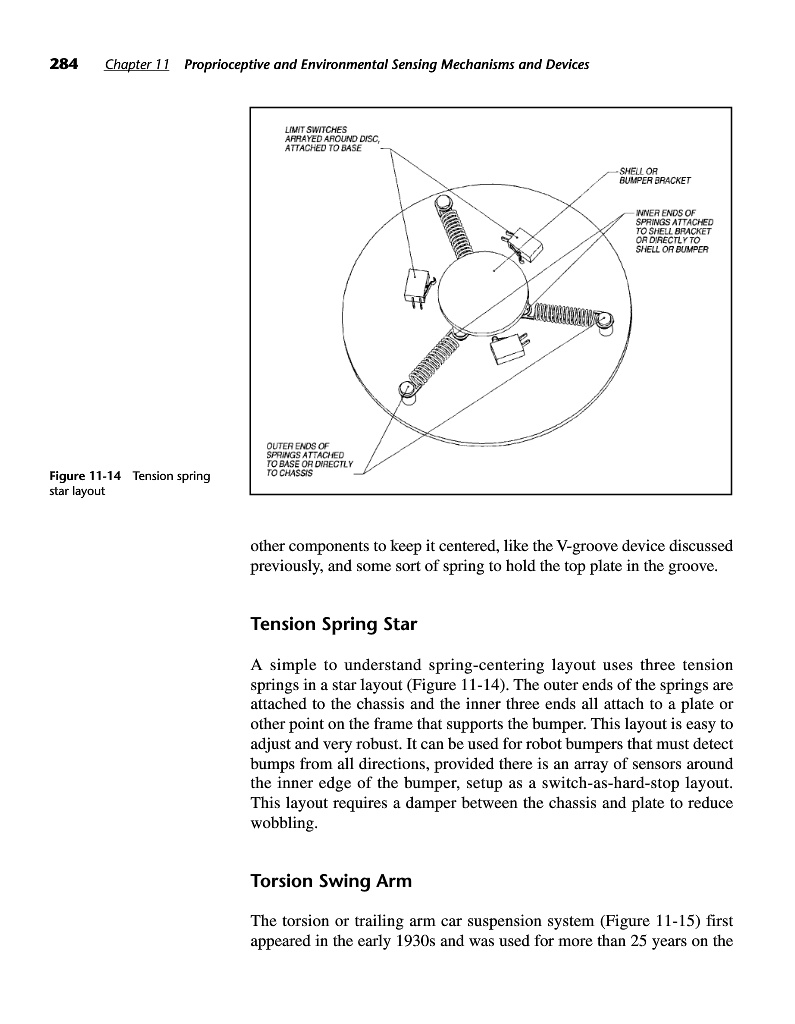 284 Chapter 11 Proprioceptive and Environmental Sensing Mechanisms and Devices

LIMIT SWITCHES ARRAYED AROUND DISC, ATTACHED TO BASE

SHELL OR BUMPER BRACKET

INNER ENDS OF SPRINGS ATTACHED TO SHELL BRACKET OR DIRECTLY TO SHELL OR BUMPER

OUTER ENDS OF SPRINGS ATTACHED TO BASE OR DIRECTLY TO CHASSIS

Figure 11-14 Tension spring star layout

other components to keep it centered, like the V-groove device discussed previously, and some sort of spring to hold the top plate in the groove.

Tension Spring Star

A simple to understand spring-centering layout uses three tension springs in a star layout (Figure 11-14). The outer ends of the springs are attached to the chassis and the inner three ends all attach to a plate or other point on the frame that supports the bumper. This layout is easy to adjust and very robust. It can be used for robot bumpers that must detect bumps from all directions, provided there is an array of sensors around the inner edge of the bumper, setup as a switch-as-hard-stop layout. This layout requires a damper between the chassis and plate to reduce wobbling.

Torsion Swing Arm

The torsion or trailing arm car suspension system (Figure 11-15) first appeared in the early 1930s and was used for more than 25 years on the