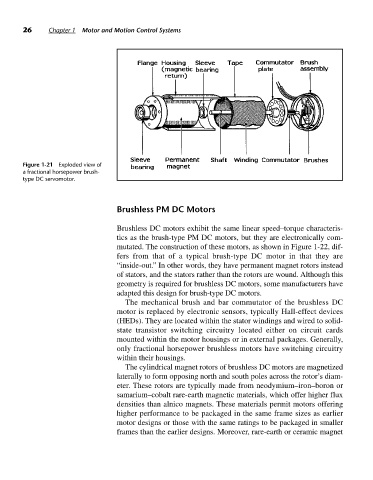 26 Chapter 1 Motor and Motion Control Systems

Flange Housing (magnetic return) Sleeve bearing Tape Commutator plate Brush assembly

Sleeve bearing Permanent magnet Shaft Winding Commutator Brushes

Figure 1-21 Exploded view of a fractional horsepower brush-type DC servomotor.

Brushless PM DC Motors

Brushless DC motors exhibit the same linear speed–torque characteristics as the brush-type PM DC motors, but they are electronically commutated. The construction of these motors, as shown in Figure 1-22, differs from that of a typical brush-type DC motor in that they are "inside-out." In other words, they have permanent magnet rotors instead of stators, and the stators rather than the rotors are wound. Although this geometry is required for brushless DC motors, some manufacturers have adapted this design for brush-type DC motors.

The mechanical brush and bar commutator of the brushless DC motor is replaced by electronic sensors, typically Hall-effect devices (HEDs). They are located within the stator windings and wired to solid-state transistor switching circuitry located either on circuit cards mounted within the motor housings or in external packages. Generally, only fractional horsepower brushless motors have switching circuitry within their housings.

The cylindrical magnet rotors of brushless DC motors are magnetized laterally to form opposing north and south poles across the rotor's diameter. These rotors are typically made from neodymium–iron–boron or samarium–cobalt rare-earth magnetic materials, which offer higher flux densities than alnico magnets. These materials permit motors offering higher performance to be packaged in the same frame sizes as earlier motor designs or those with the same ratings to be packaged in smaller frames than the earlier designs. Moreover, rare-earth or ceramic magnet