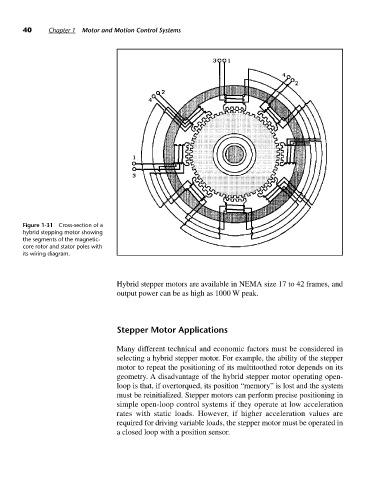 40 Chapter 1 Motor and Motion Control Systems

3 1

4 2

4 2

1

3

Figure 1-31 Cross-section of a hybrid stepping motor showing the segments of the magnetic-core rotor and stator poles with its wiring diagram.

Hybrid stepper motors are available in NEMA size 17 to 42 frames, and output power can be as high as 1000 W peak.

Stepper Motor Applications

Many different technical and economic factors must be considered in selecting a hybrid stepper motor. For example, the ability of the stepper motor to repeat the positioning of its multitoothed rotor depends on its geometry. A disadvantage of the hybrid stepper motor operating open-loop is that, if overtorqued, its position "memory" is lost and the system must be reinitialized. Stepper motors can perform precise positioning in simple open-loop control systems if they operate at low acceleration rates with static loads. However, if higher acceleration values are required for driving variable loads, the stepper motor must be operated in a closed loop with a position sensor.