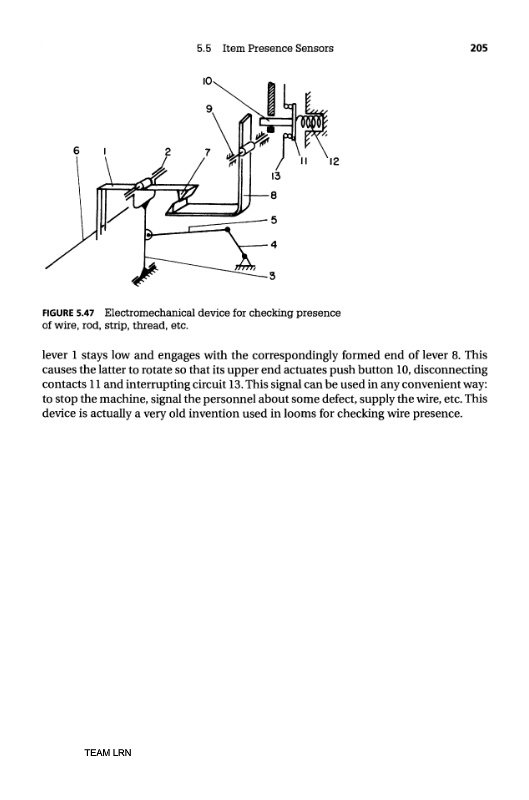 5.5 Item Presence Sensors 205

10
9
6 1 2 7
11 12
13
8
5
4
3

FIGURE 5.47 Electromechanical device for checking presence of wire, rod, strip, thread, etc.

lever 1 stays low and engages with the correspondingly formed end of lever 8. This causes the latter to rotate so that its upper end actuates push button 10, disconnecting contacts 11 and interrupting circuit 13. This signal can be used in any convenient way: to stop the machine, signal the personnel about some defect, supply the wire, etc. This device is actually a very old invention used in looms for checking wire presence.

TEAM LRN