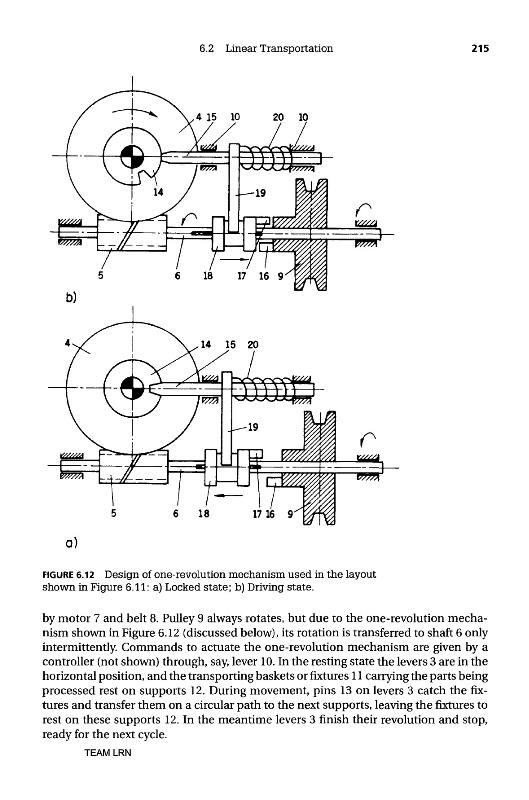 6.2 Linear Transportation 215

4 15 10 20 10

14

19

5 6 18 17 16 9

b)

4 14 15 20

19

5 6 18 17 16 9

a)

FIGURE 6.12 Design of one-revolution mechanism used in the layout shown in Figure 6.11: a) Locked state; b) Driving state.

by motor 7 and belt 8. Pulley 9 always rotates, but due to the one-revolution mechanism shown in Figure 6.12 (discussed below), its rotation is transferred to shaft 6 only intermittently. Commands to actuate the one-revolution mechanism are given by a controller (not shown) through, say, lever 10. In the resting state the levers 3 are in the horizontal position, and the transporting baskets or fixtures 11 carrying the parts being processed rest on supports 12. During movement, pins 13 on levers 3 catch the fixtures and transfer them on a circular path to the next supports, leaving the fixtures to rest on these supports 12. In the meantime levers 3 finish their revolution and stop, ready for the next cycle.

TEAM LRN