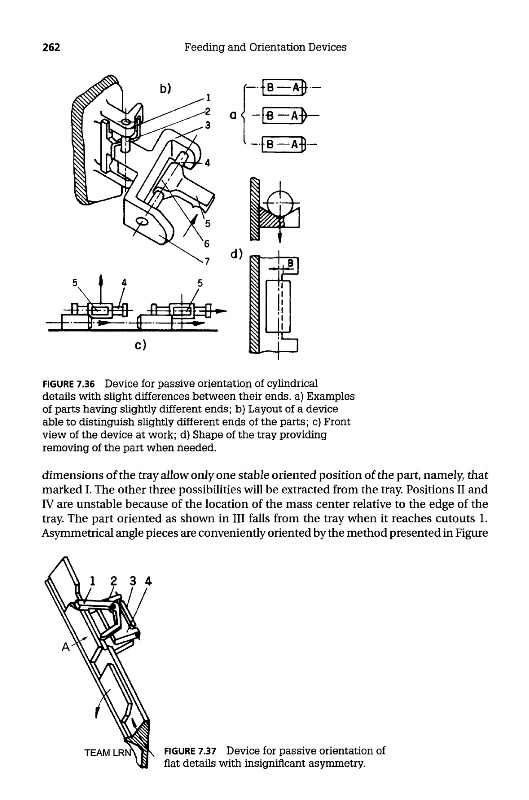 262 Feeding and Orientation Devices

b)

1
2
3
4
5
6
7

a
B—A
B—A
B—A

d)
B

5 4 5

c)

FIGURE 7.36 Device for passive orientation of cylindrical details with slight differences between their ends. a) Examples of parts having slightly different ends; b) Layout of a device able to distinguish slightly different ends of the parts; c) Front view of the device at work; d) Shape of the tray providing removing of the part when needed.

dimensions of the tray allow only one stable oriented position of the part, namely, that marked I. The other three possibilities will be extracted from the tray. Positions II and IV are unstable because of the location of the mass center relative to the edge of the tray. The part oriented as shown in III falls from the tray when it reaches cutouts 1. Asymmetrical angle pieces are conveniently oriented by the method presented in Figure

1 2 3 4

A

TEAM LRN

FIGURE 7.37 Device for passive orientation of flat details with insignificant asymmetry.