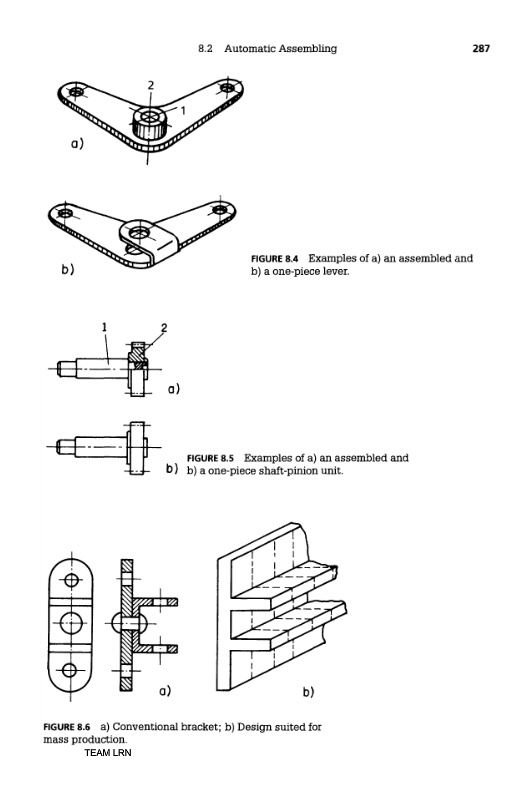 8.2 Automatic Assembling 287

2

1

a)

b)

FIGURE 8.4 Examples of a) an assembled and b) a one-piece lever.

1 2

a)

b)

FIGURE 8.5 Examples of a) an assembled and b) a one-piece shaft-pinion unit.

a)

b)

FIGURE 8.6 a) Conventional bracket; b) Design suited for mass production.

TEAM LRN