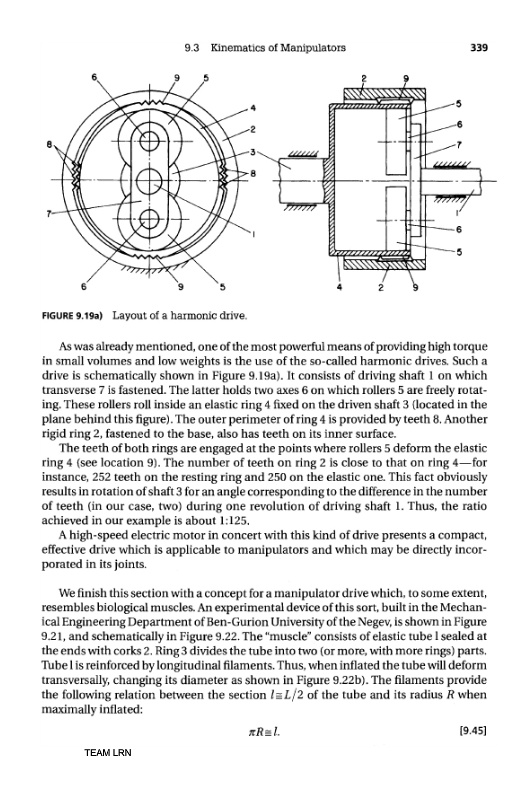 9.3 Kinematics of Manipulators 339

6 9 5 4 2 3 8 8 7 1 6 9 5

2 9 5 6 7 1 6 5 4 2 9

FIGURE 9.19a) Layout of a harmonic drive.

As was already mentioned, one of the most powerful means of providing high torque in small volumes and low weights is the use of the so-called harmonic drives. Such a drive is schematically shown in Figure 9.19a). It consists of driving shaft 1 on which transverse 7 is fastened. The latter holds two axes 6 on which rollers 5 are freely rotating. These rollers roll inside an elastic ring 4 fixed on the driven shaft 3 (located in the plane behind this figure). The outer perimeter of ring 4 is provided by teeth 8. Another rigid ring 2, fastened to the base, also has teeth on its inner surface.

The teeth of both rings are engaged at the points where rollers 5 deform the elastic ring 4 (see location 9). The number of teeth on ring 2 is close to that on ring 4—for instance, 252 teeth on the resting ring and 250 on the elastic one. This fact obviously results in rotation of shaft 3 for an angle corresponding to the difference in the number of teeth (in our case, two) during one revolution of driving shaft 1. Thus, the ratio achieved in our example is about 1:125.

A high-speed electric motor in concert with this kind of drive presents a compact, effective drive which is applicable to manipulators and which may be directly incorporated in its joints.

We finish this section with a concept for a manipulator drive which, to some extent, resembles biological muscles. An experimental device of this sort, built in the Mechanical Engineering Department of Ben-Gurion University of the Negev, is shown in Figure 9.21, and schematically in Figure 9.22. The "muscle" consists of elastic tube 1 sealed at the ends with corks 2. Ring 3 divides the tube into two (or more, with more rings) parts. Tube 1 is reinforced by longitudinal filaments. Thus, when inflated the tube will deform transversally, changing its diameter as shown in Figure 9.22b). The filaments provide the following relation between the section $l \cong L/2$ of the tube and its radius $R$ when maximally inflated:

$\pi R \cong l.$ [9.45]

TEAM LRN