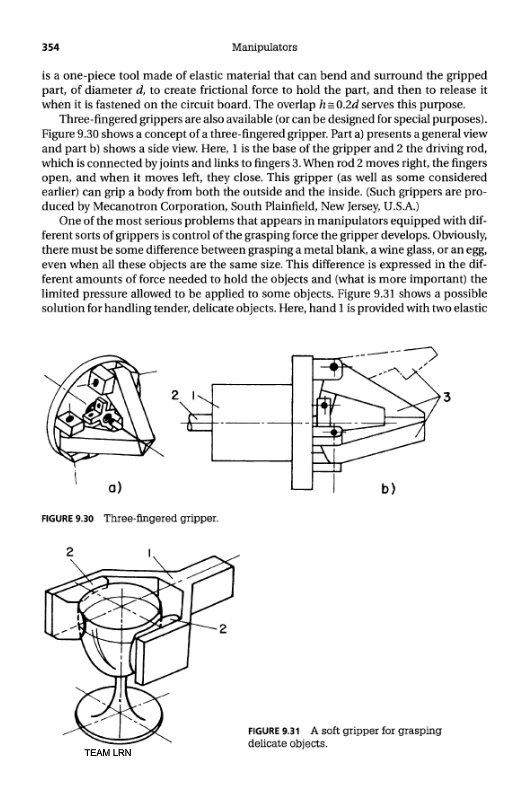 354 Manipulators

is a one-piece tool made of elastic material that can bend and surround the gripped part, of diameter $d$, to create frictional force to hold the part, and then to release it when it is fastened on the circuit board. The overlap $h \cong 0.2d$ serves this purpose.

Three-fingered grippers are also available (or can be designed for special purposes). Figure 9.30 shows a concept of a three-fingered gripper. Part a) presents a general view and part b) shows a side view. Here, 1 is the base of the gripper and 2 the driving rod, which is connected by joints and links to fingers 3. When rod 2 moves right, the fingers open, and when it moves left, they close. This gripper (as well as some considered earlier) can grip a body from both the outside and the inside. (Such grippers are produced by Mecanotron Corporation, South Plainfield, New Jersey, U.S.A.)

One of the most serious problems that appears in manipulators equipped with different sorts of grippers is control of the grasping force the gripper develops. Obviously, there must be some difference between grasping a metal blank, a wine glass, or an egg, even when all these objects are the same size. This difference is expressed in the different amounts of force needed to hold the objects and (what is more important) the limited pressure allowed to be applied to some objects. Figure 9.31 shows a possible solution for handling tender, delicate objects. Here, hand 1 is provided with two elastic

2 1

3

a)

b)

FIGURE 9.30 Three-fingered gripper.

2

1

2

FIGURE 9.31 A soft gripper for grasping delicate objects.

TEAM LRN