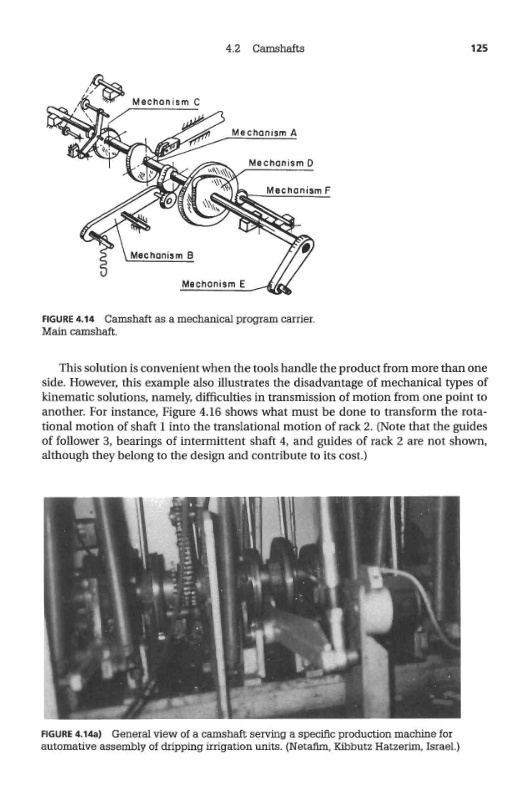 4.2 Camshafts 125

Mechanism C

Mechanism A

Mechanism D

Mechanism F

Mechanism B

Mechanism E

FIGURE 4.14 Camshaft as a mechanical program carrier. Main camshaft.

This solution is convenient when the tools handle the product from more than one side. However, this example also illustrates the disadvantage of mechanical types of kinematic solutions, namely, difficulties in transmission of motion from one point to another. For instance, Figure 4.16 shows what must be done to transform the rotational motion of shaft 1 into the translational motion of rack 2. (Note that the guides of follower 3, bearings of intermittent shaft 4, and guides of rack 2 are not shown, although they belong to the design and contribute to its cost.)

FIGURE 4.14a) General view of a camshaft serving a specific production machine for automative assembly of dripping irrigation units. (Netafim, Kibbutz Hatzerim, Israel.)